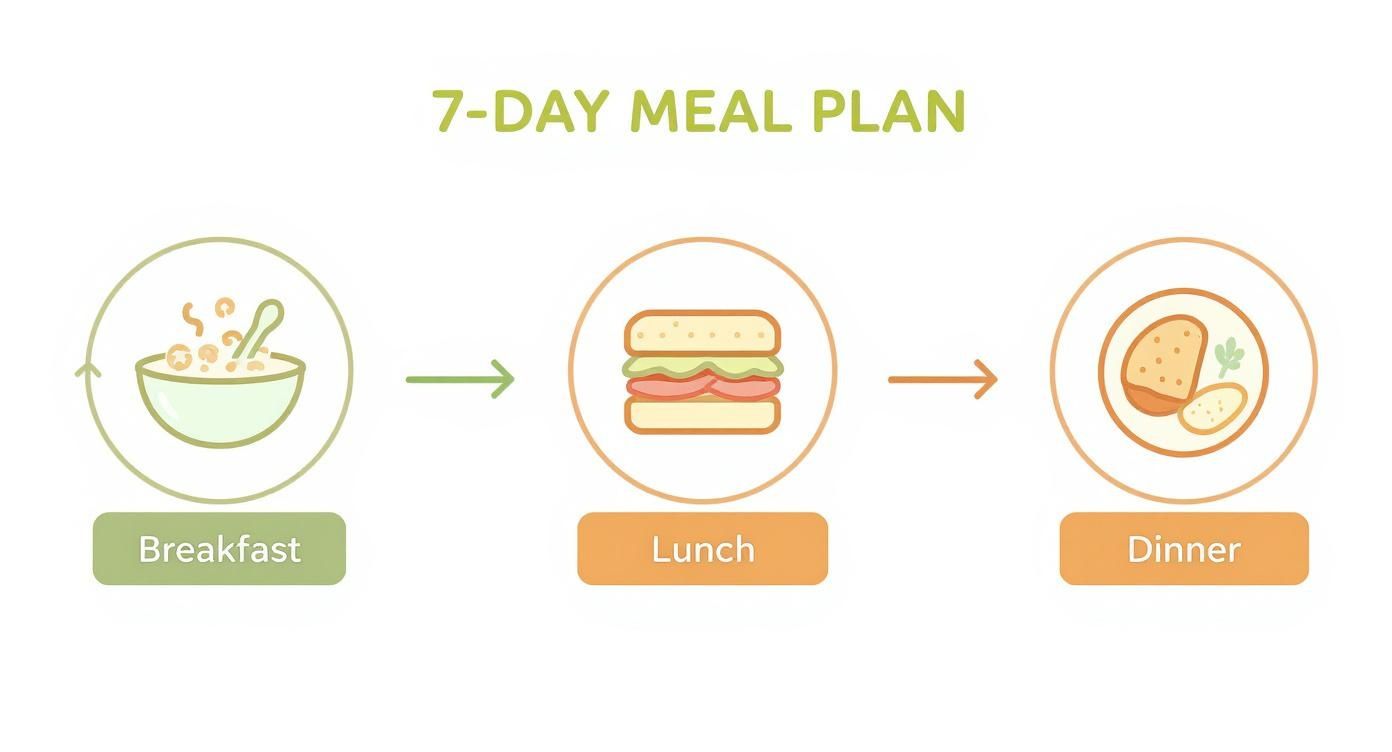 7-DAY MEAL PLAN

Breakfast

Lunch

Dinner