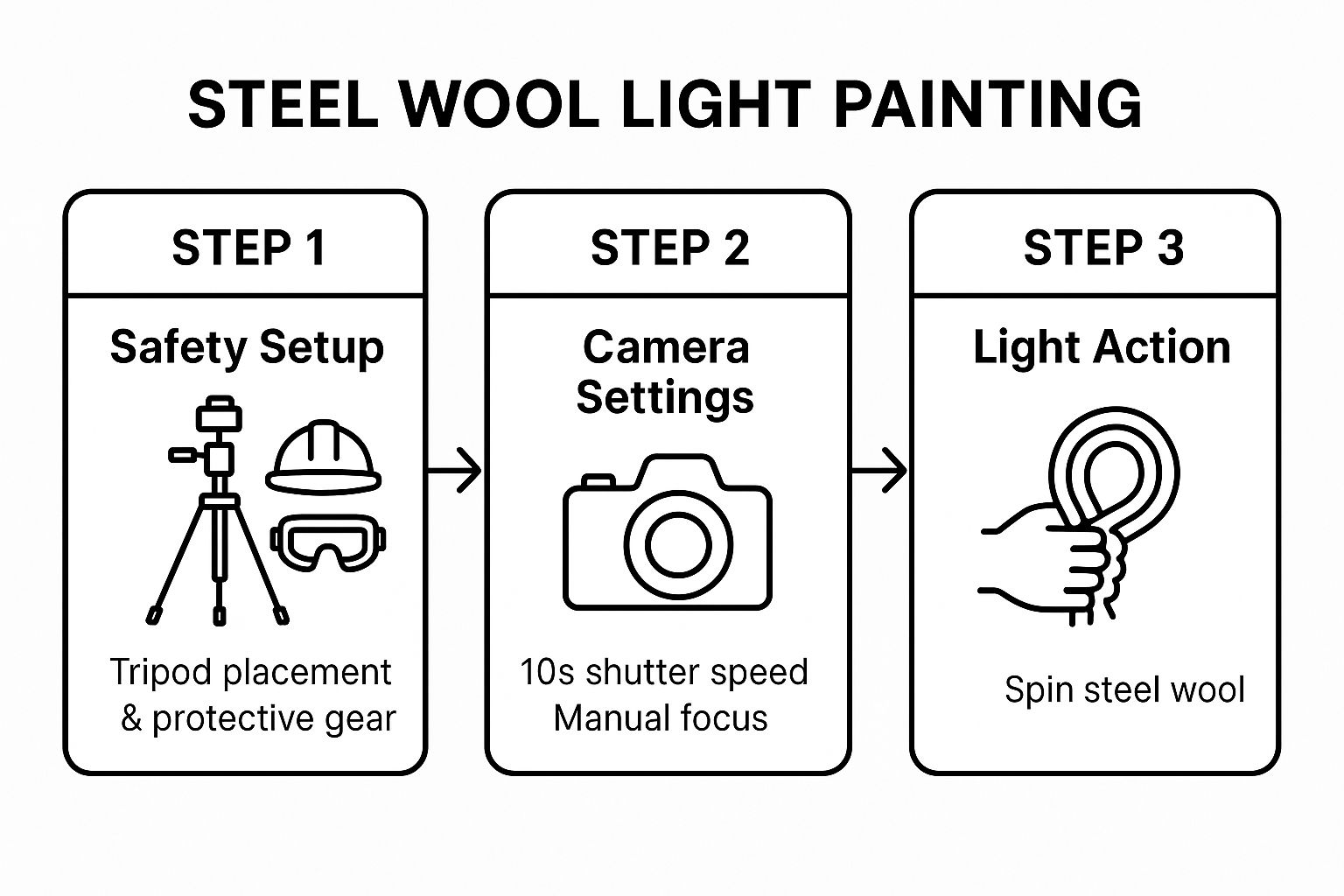 STEEL WOOL LIGHT PAINTING

STEP 1

Safety Setup

Tripod placement & protective gear

STEP 2

Camera Settings

10s shutter speed
Manual focus

STEP 3

Light Action

Spin steel wool