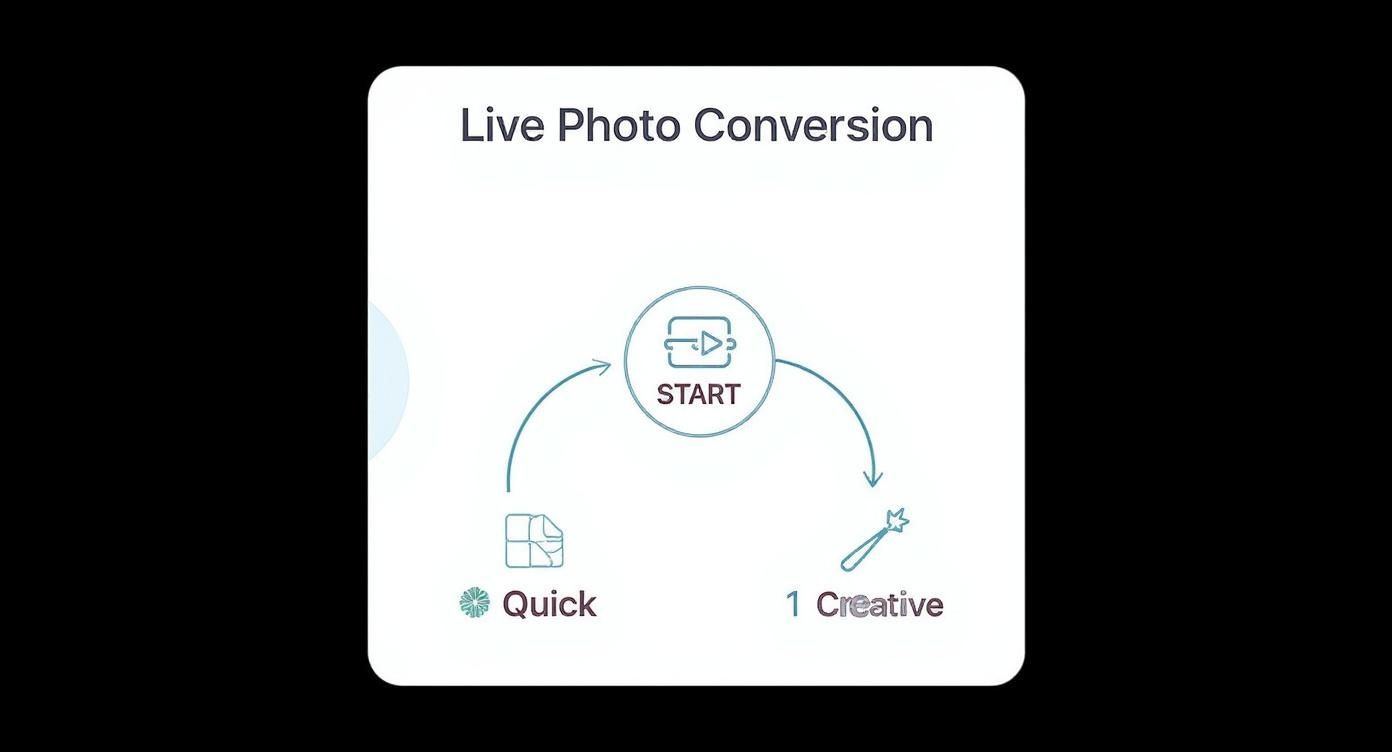 Live Photo Conversion

START

Quick

1 Creative