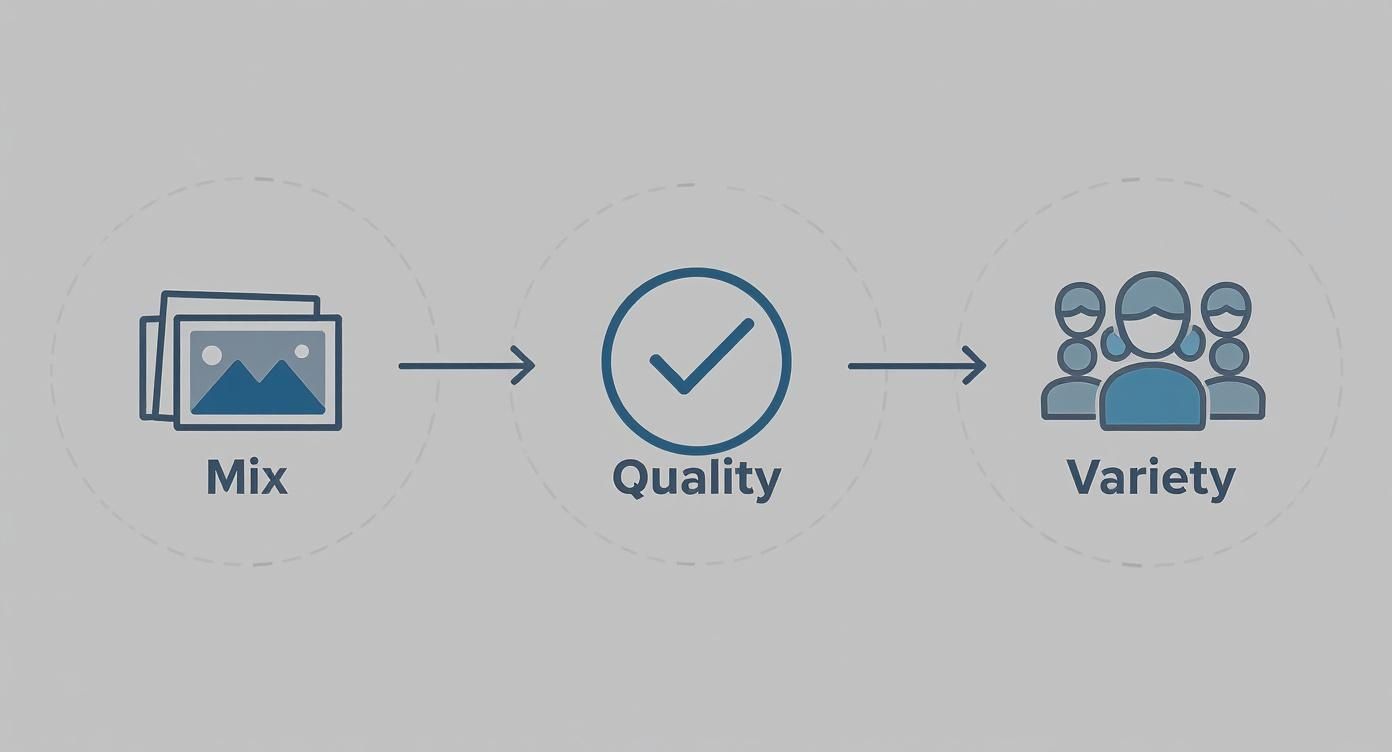 Mix

Quality

Variety