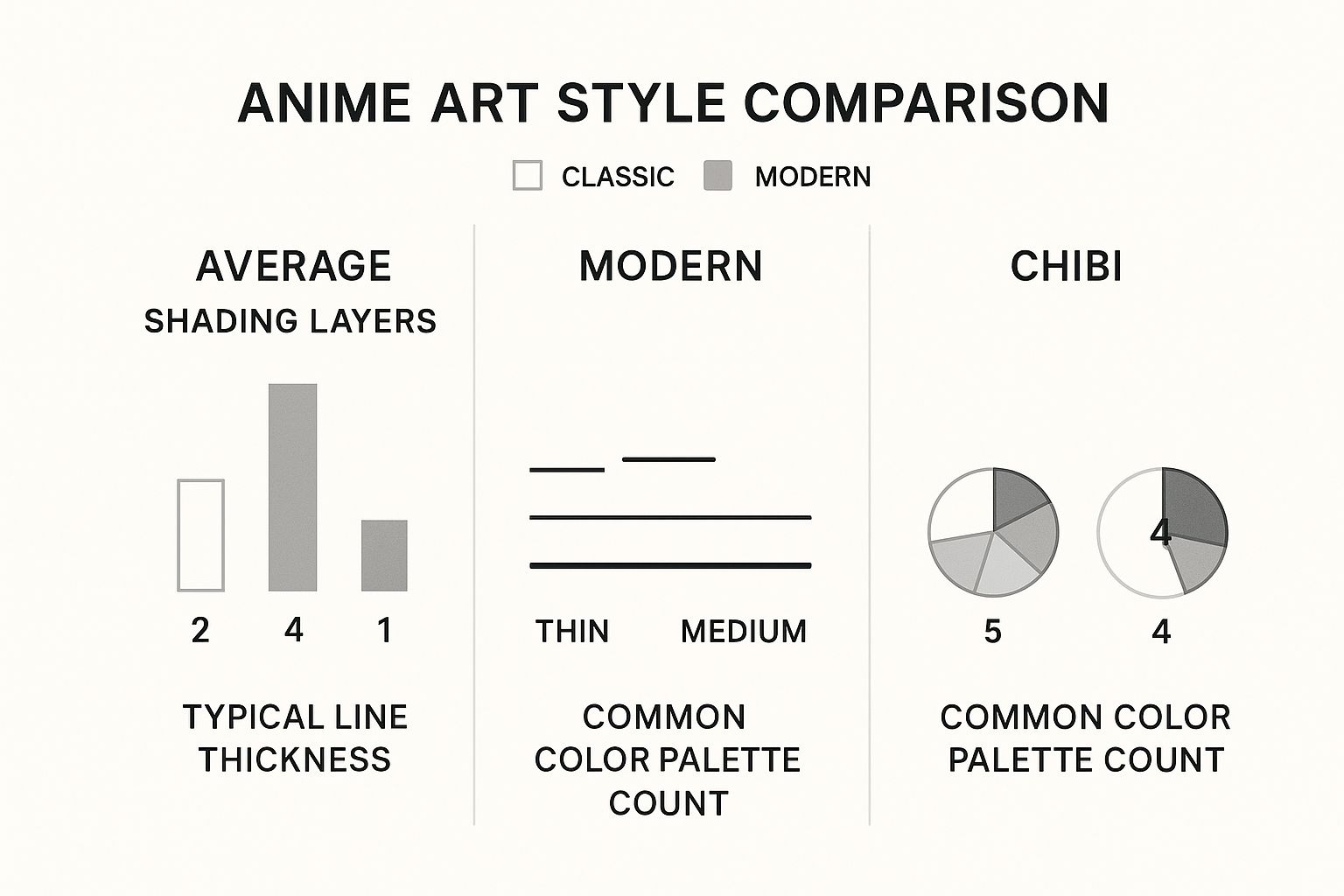 ANIME ART STYLE COMPARISON

CLASSIC MODERN

AVERAGE
SHADING LAYERS

2 4 1

TYPICAL LINE THICKNESS

MODERN

THIN MEDIUM

COMMON COLOR PALETTE COUNT

CHIBI

4

5 4

COMMON COLOR PALETTE COUNT