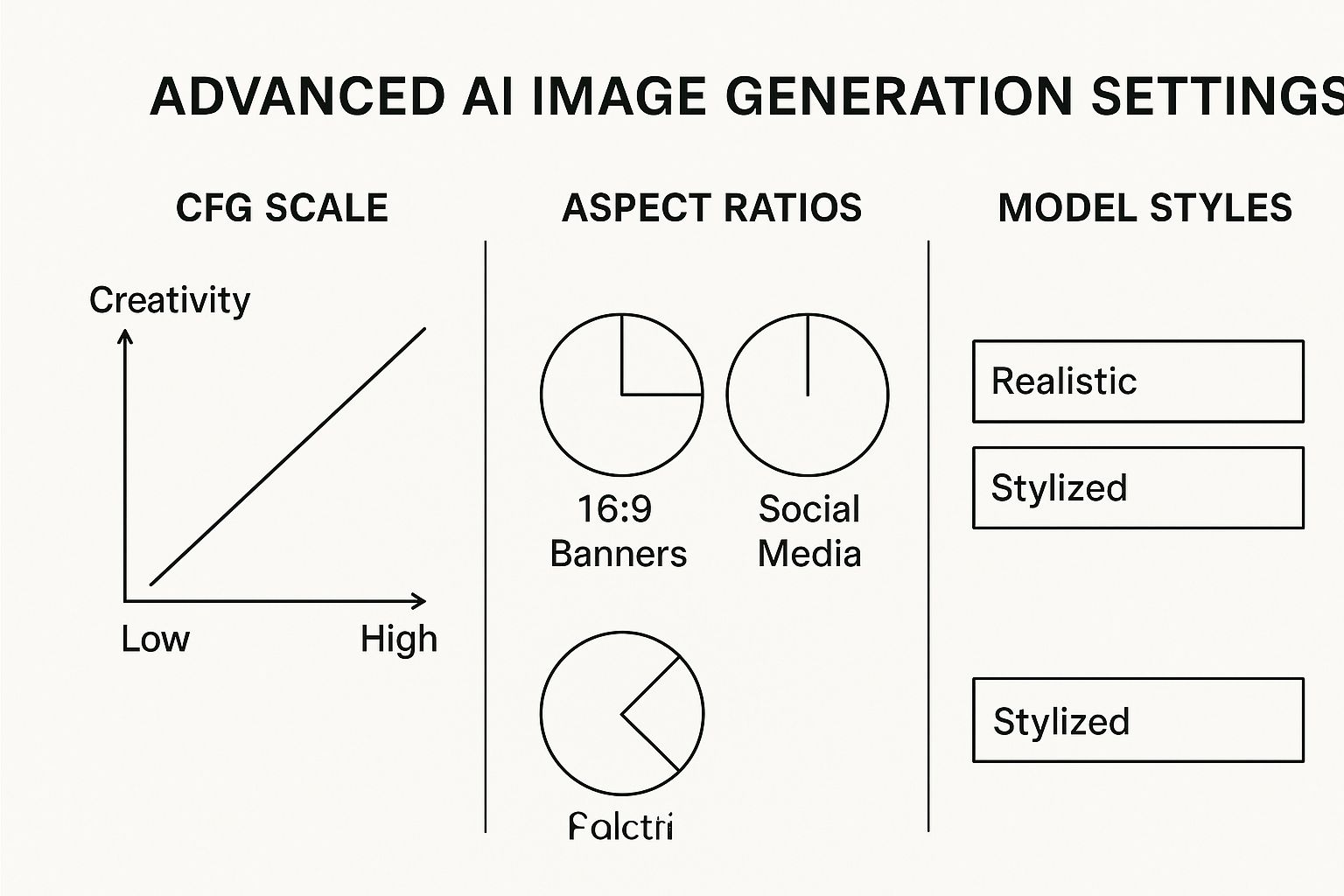 ADVANCED AI IMAGE GENERATION SETTINGS

CFG SCALE

Creativity

Low

High

ASPECT RATIOS

16:9 Banners

Social Media

Falctri

MODEL STYLES

Realistic

Stylized

Stylized