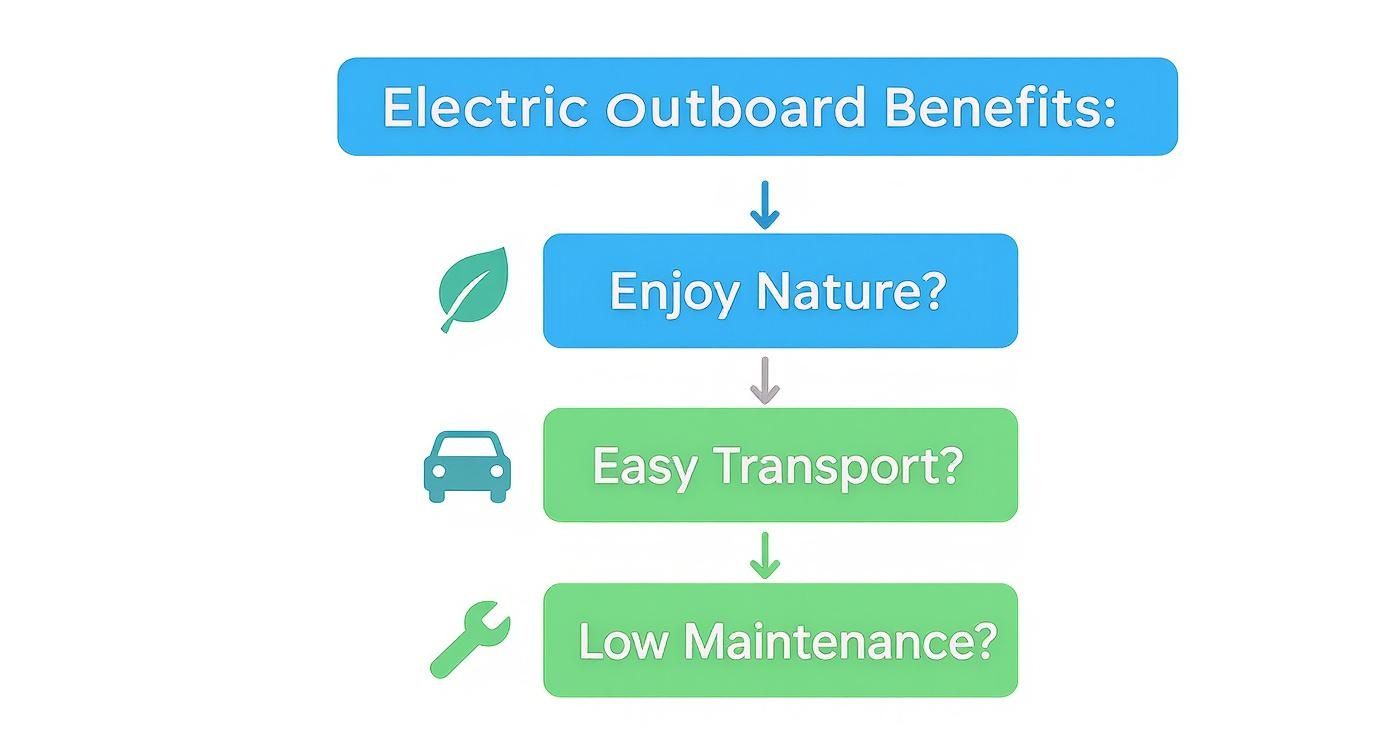 Electric Outboard Benefits:

Enjoy Nature?

Easy Transport?

Low Maintenance?