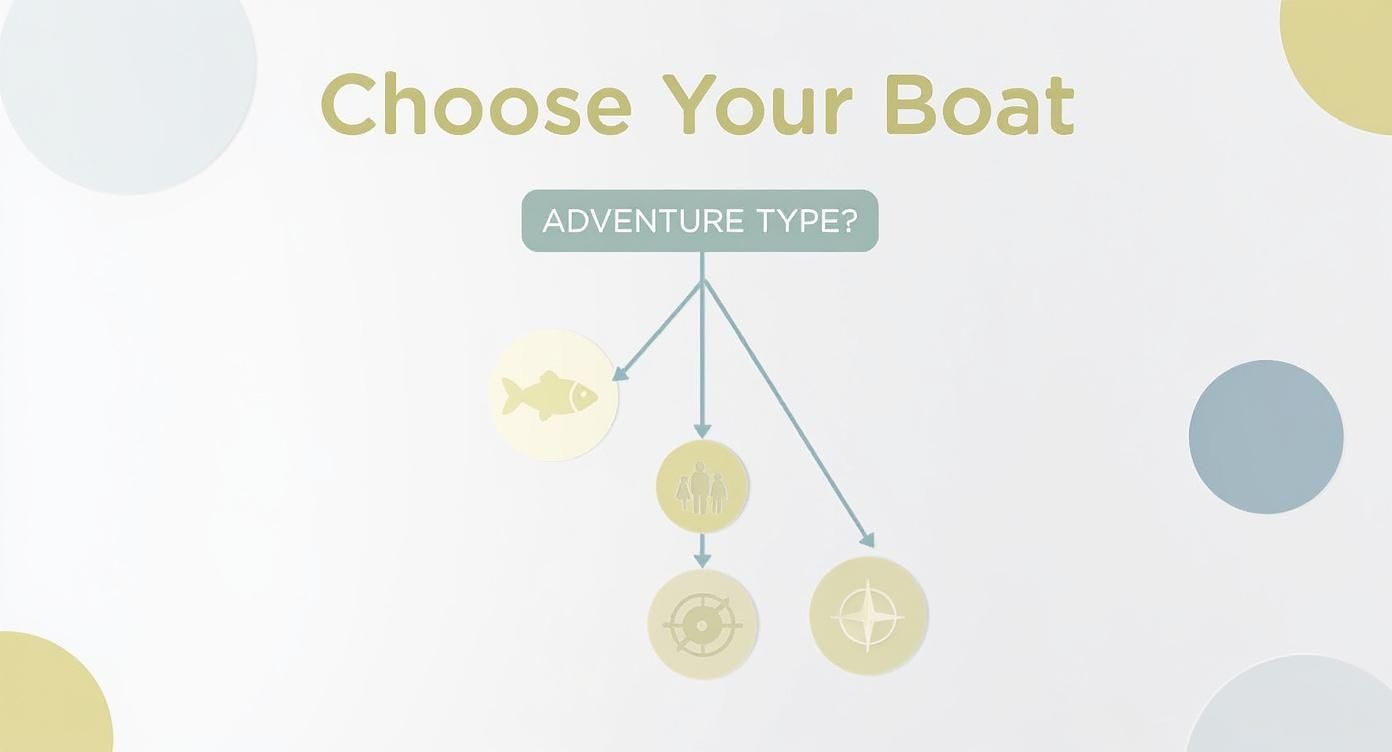 Choose Your Boat

ADVENTURE TYPE?