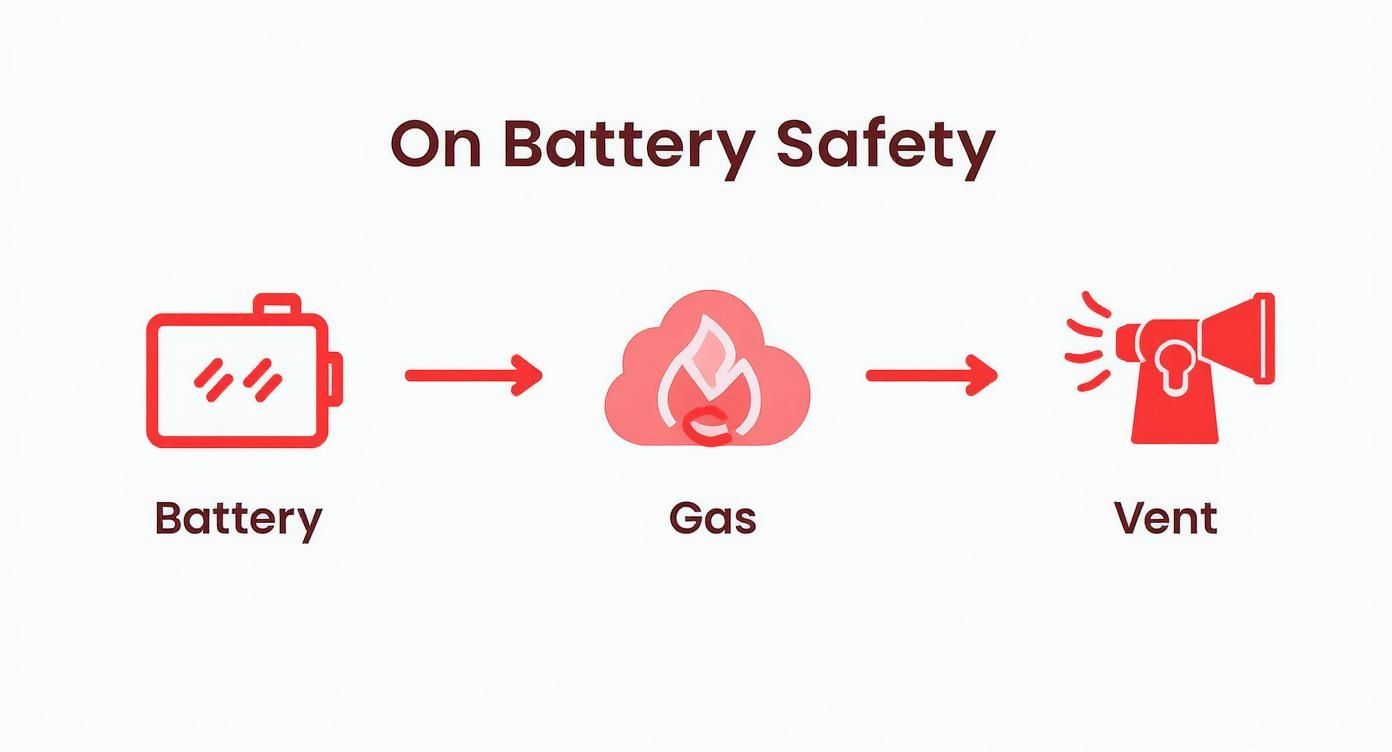 On Battery Safety

Battery

Gas

Vent