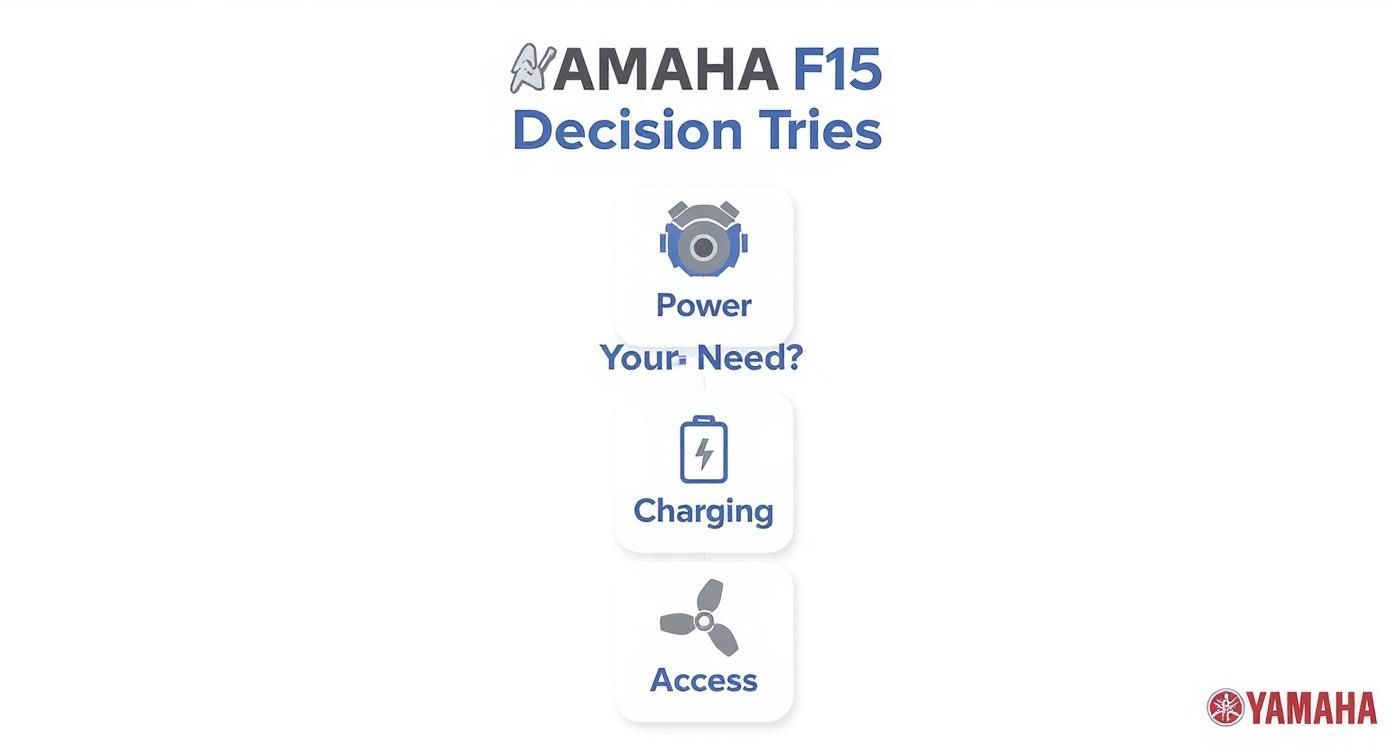 YAMAHA F15
Decision Tries

Power

Your- Need?

Charging

Access

YAMAHA