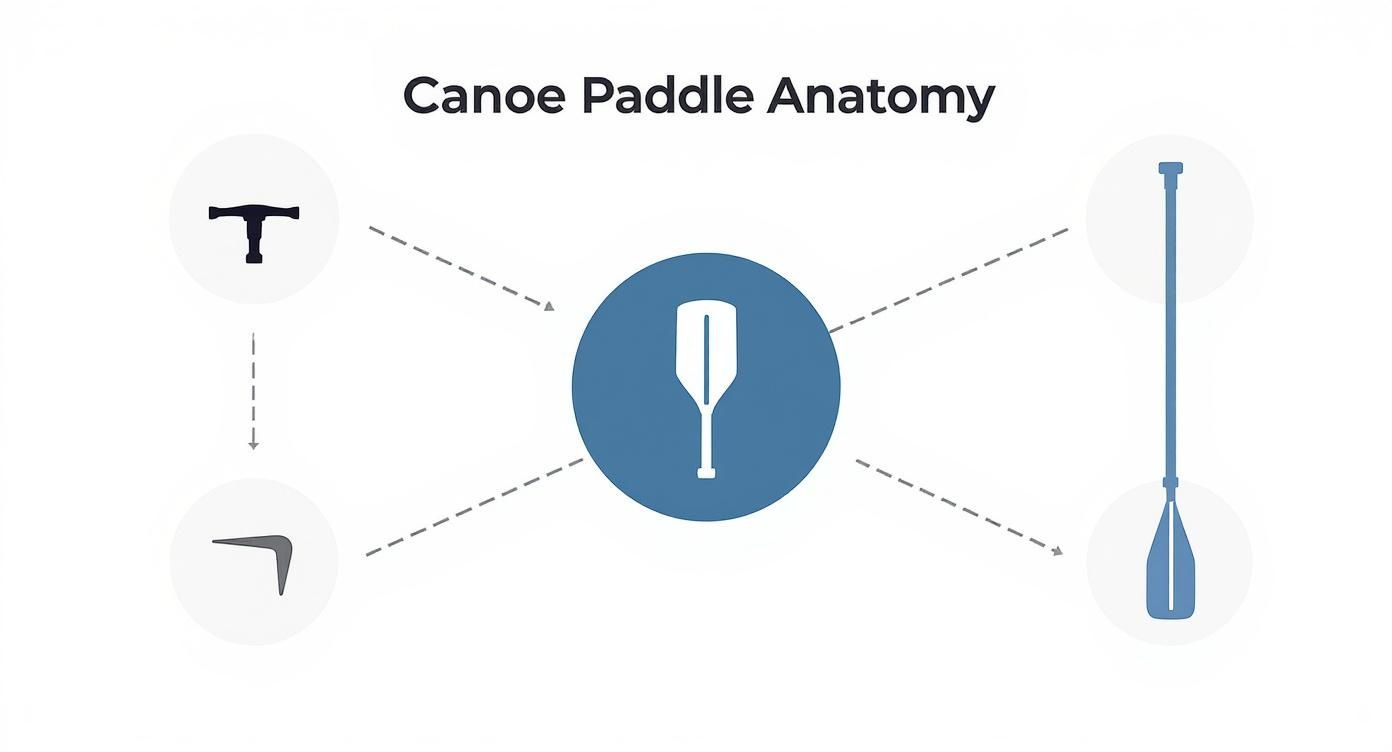 Canoe Paddle Anatomy