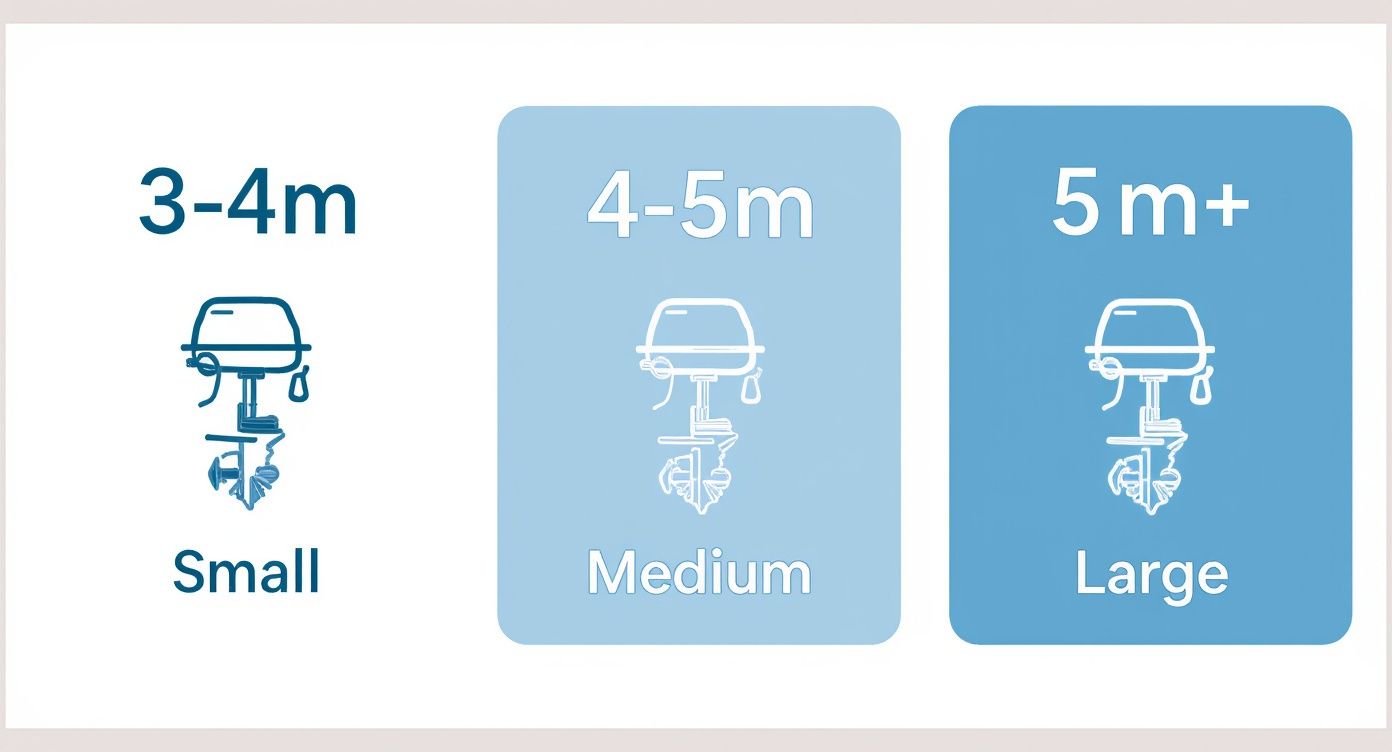 3-4m

Small

4-5m

Medium

5 m+

Large