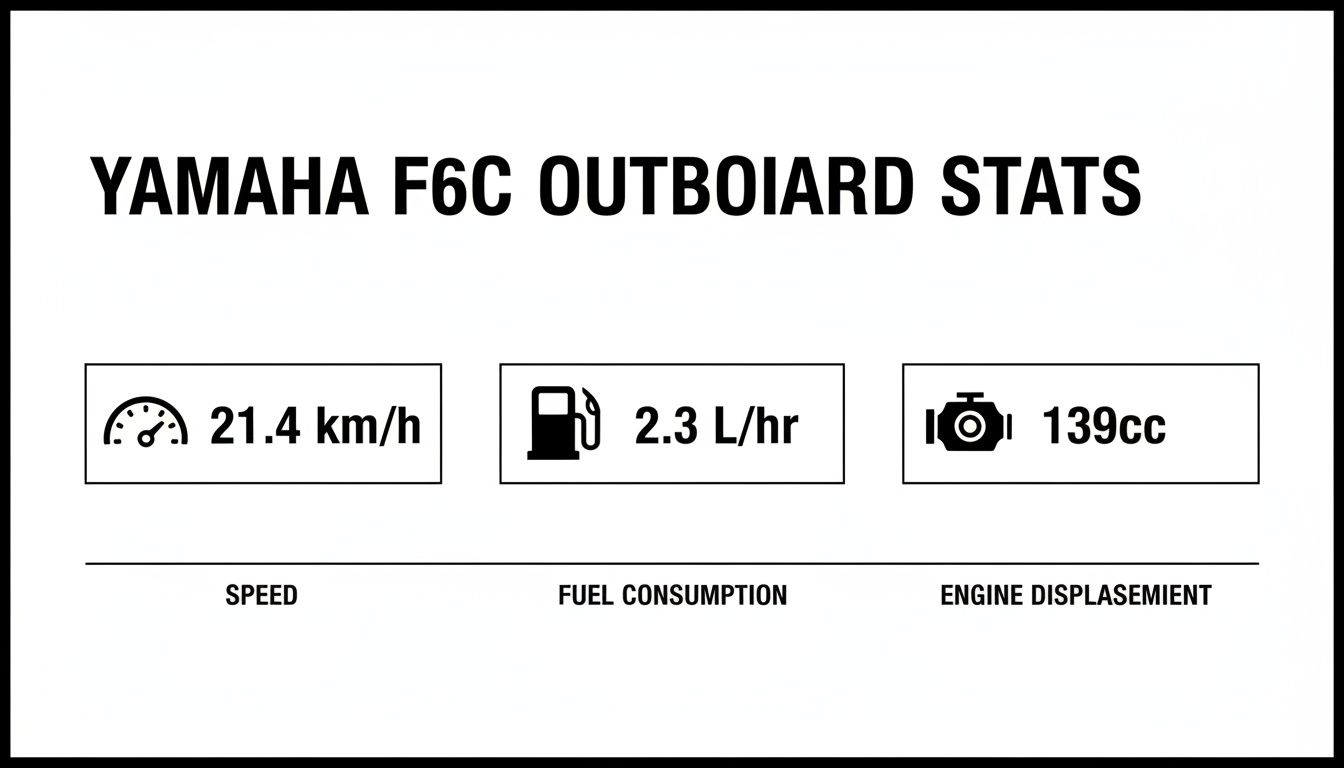 YAMAHA F6C OUTBOIARD STATS

21.4 km/h

2.3 L/hr

139cc

SPEED

FUEL CONSUMPTION

ENGINE DISPLASEMIENT