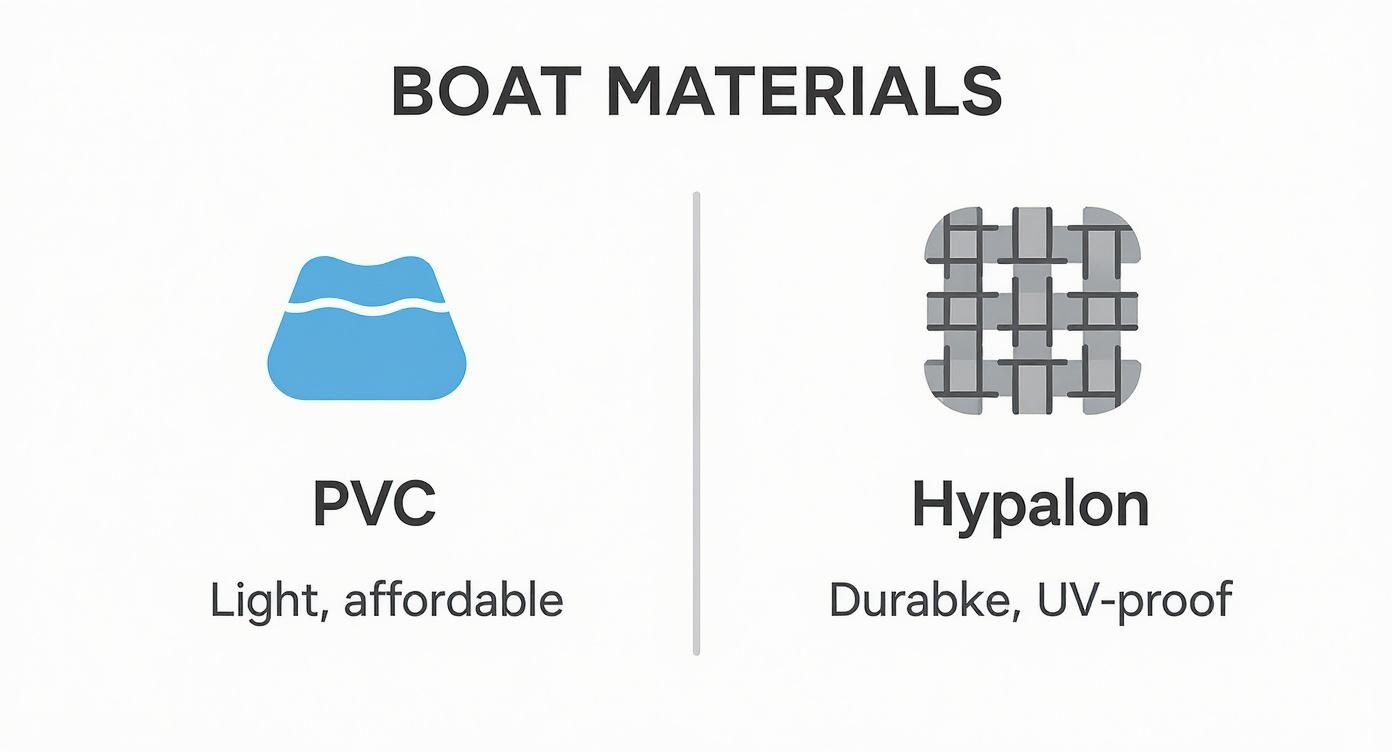 BOAT MATERIALS

PVC

Light, affordable

Hypalon

Durabke, UV-proof