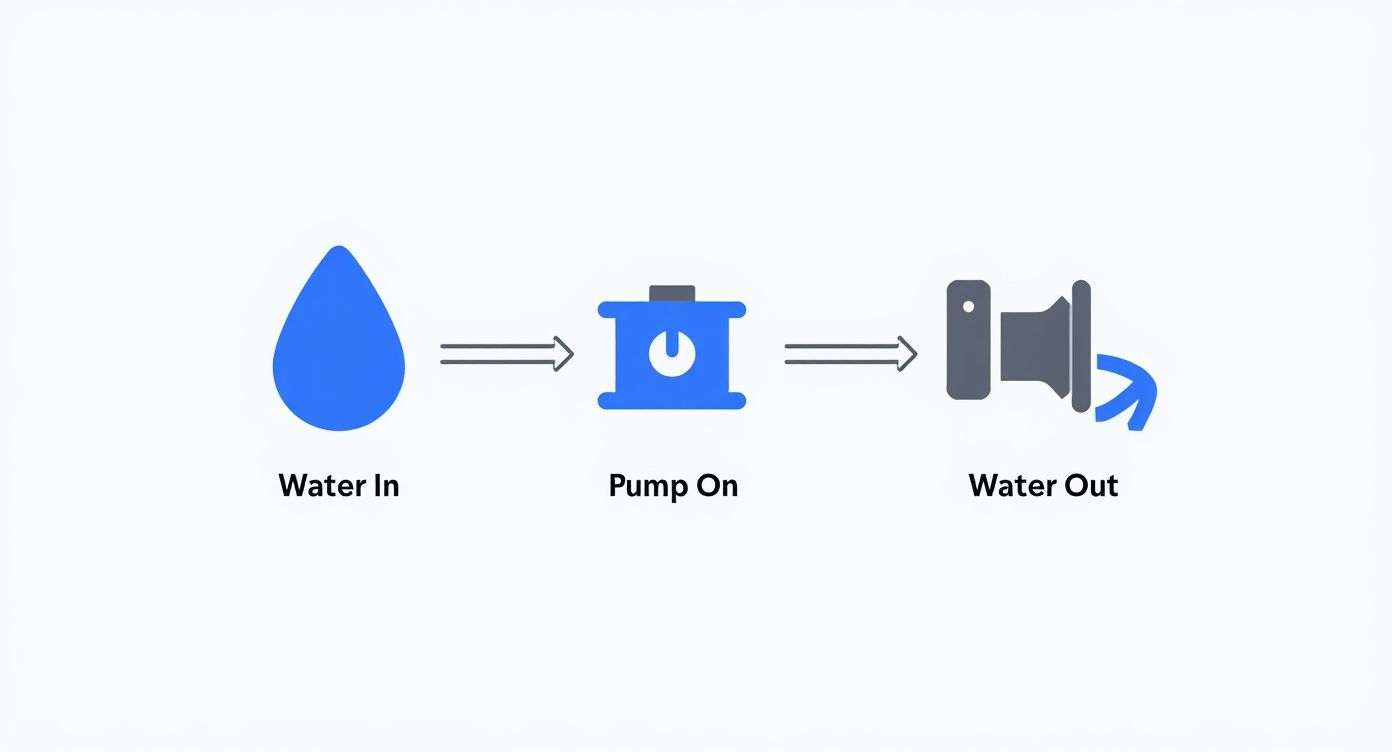 Water In

Pump On

Water Out