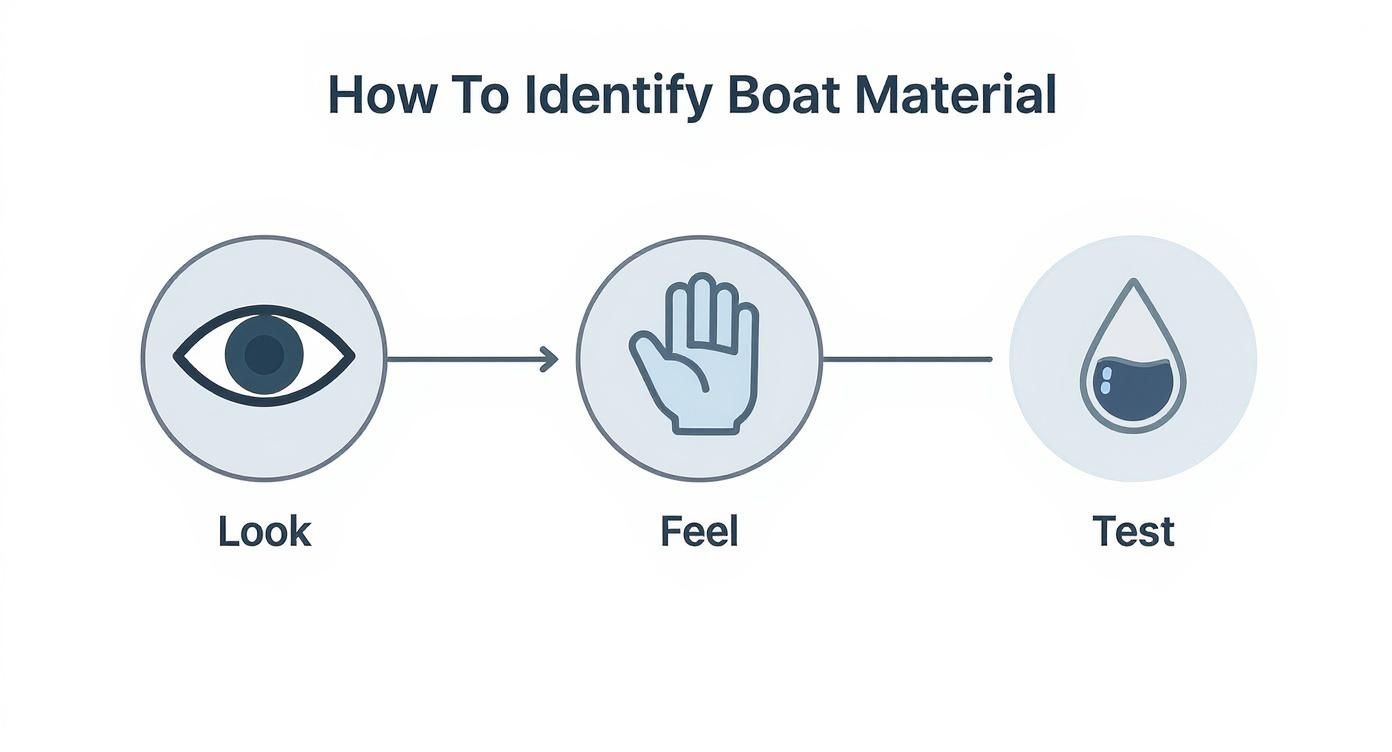 How To Identify Boat Material

Look

Feel

Test