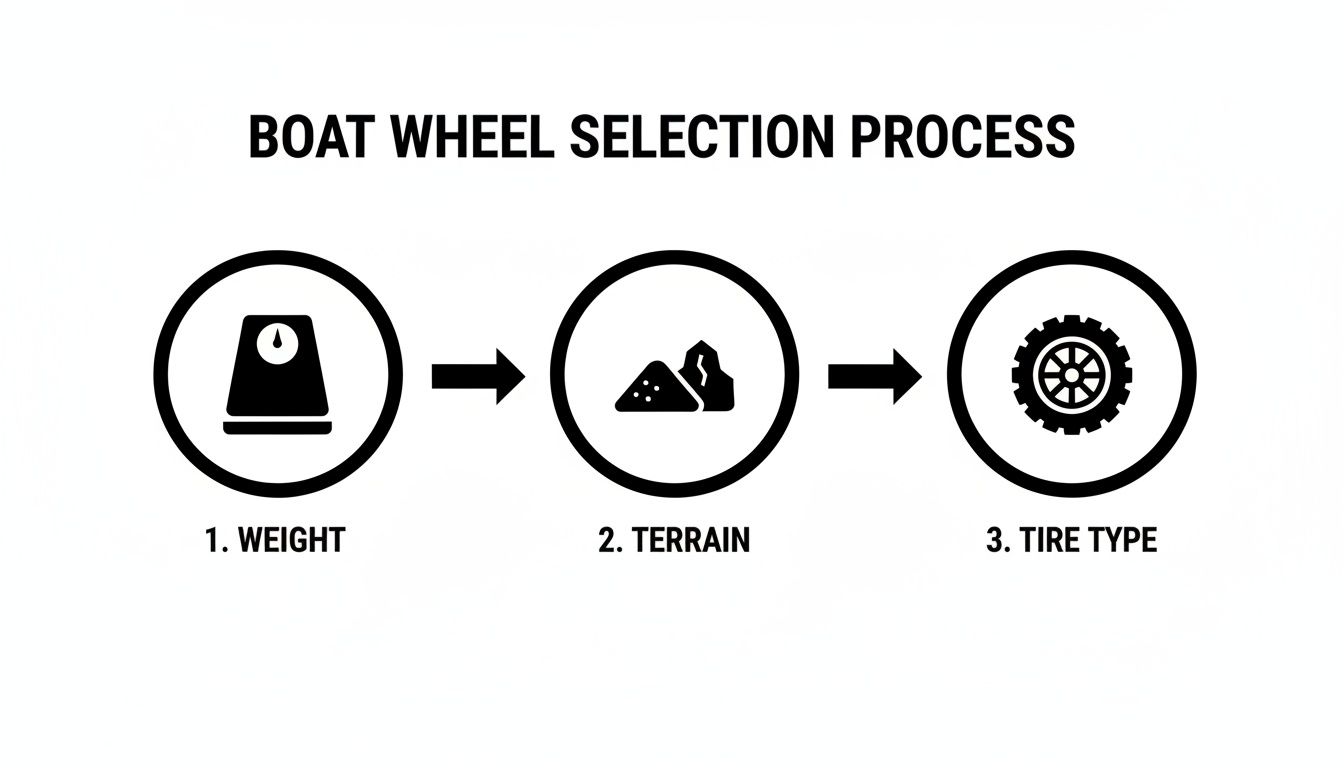 BOAT WHEEL SELECTION PROCESS

1. WEIGHT

2. TERRAIN

3. TIRE TYPE