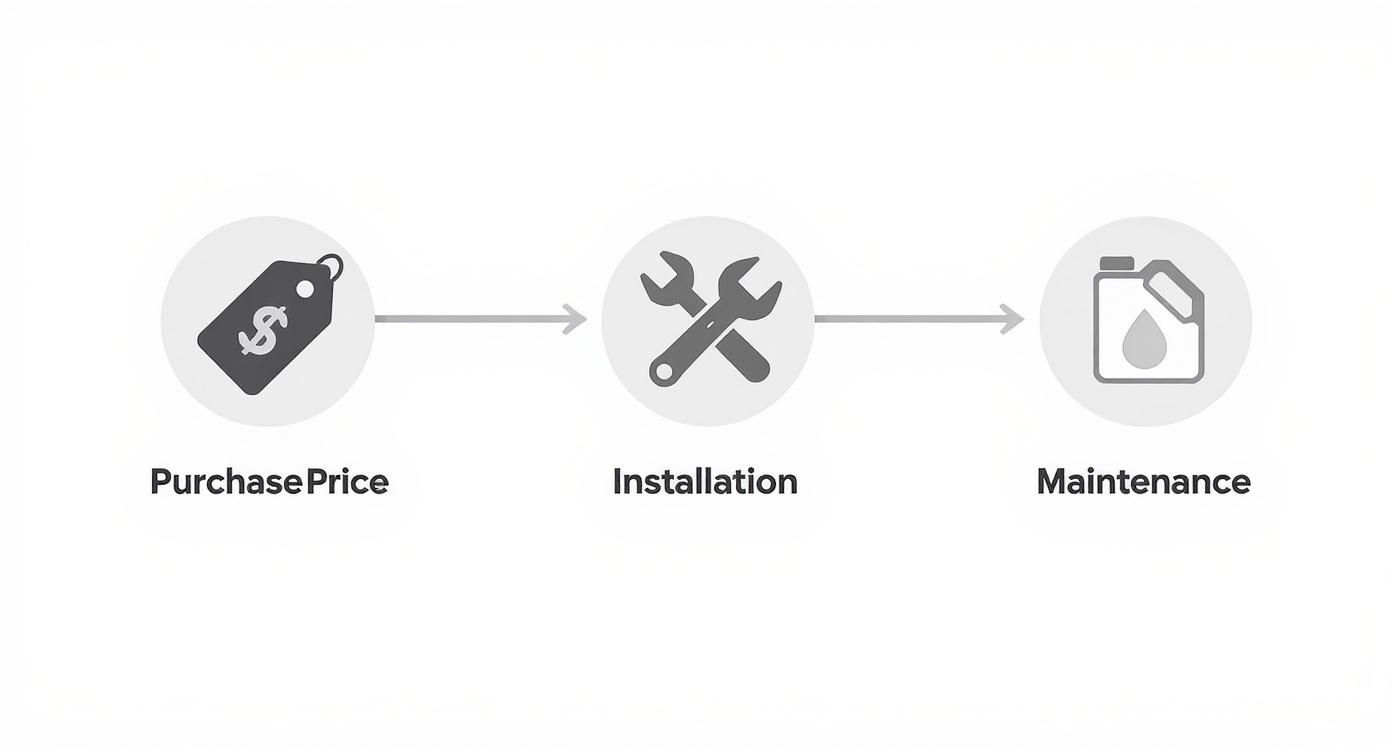 $

PurchasePrice

Installation

Maintenance