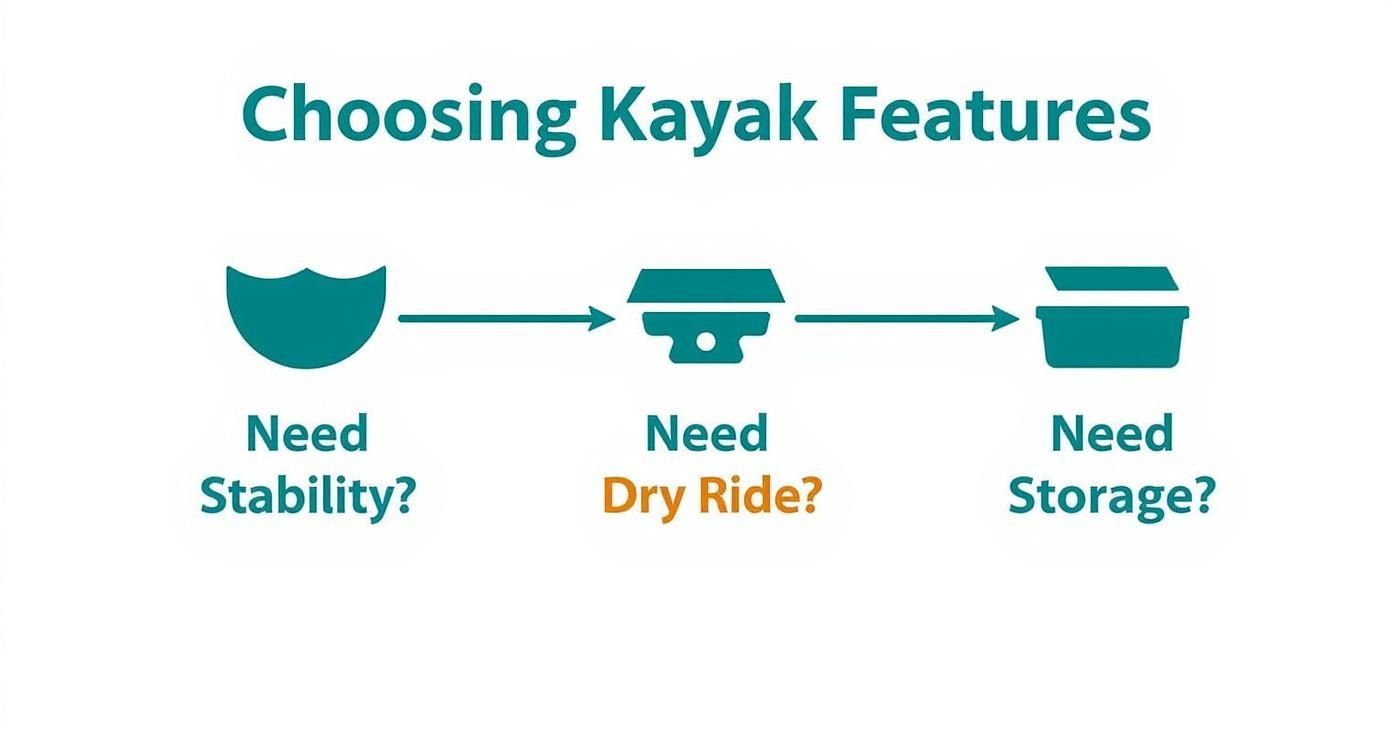 Choosing Kayak Features

Need Stability?

Need Dry Ride?

Need Storage?