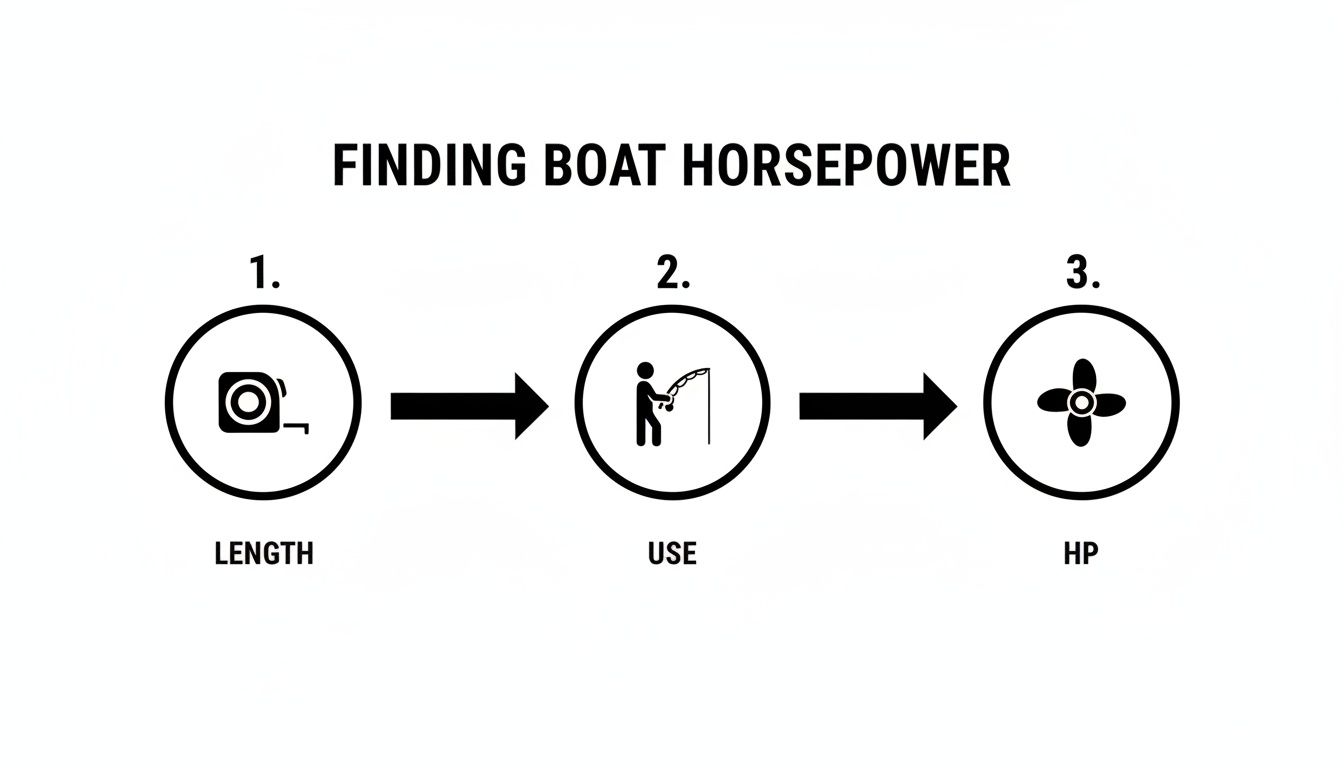 FINDING BOAT HORSEPOWER

1.

LENGTH

2.

USE

3.

HP