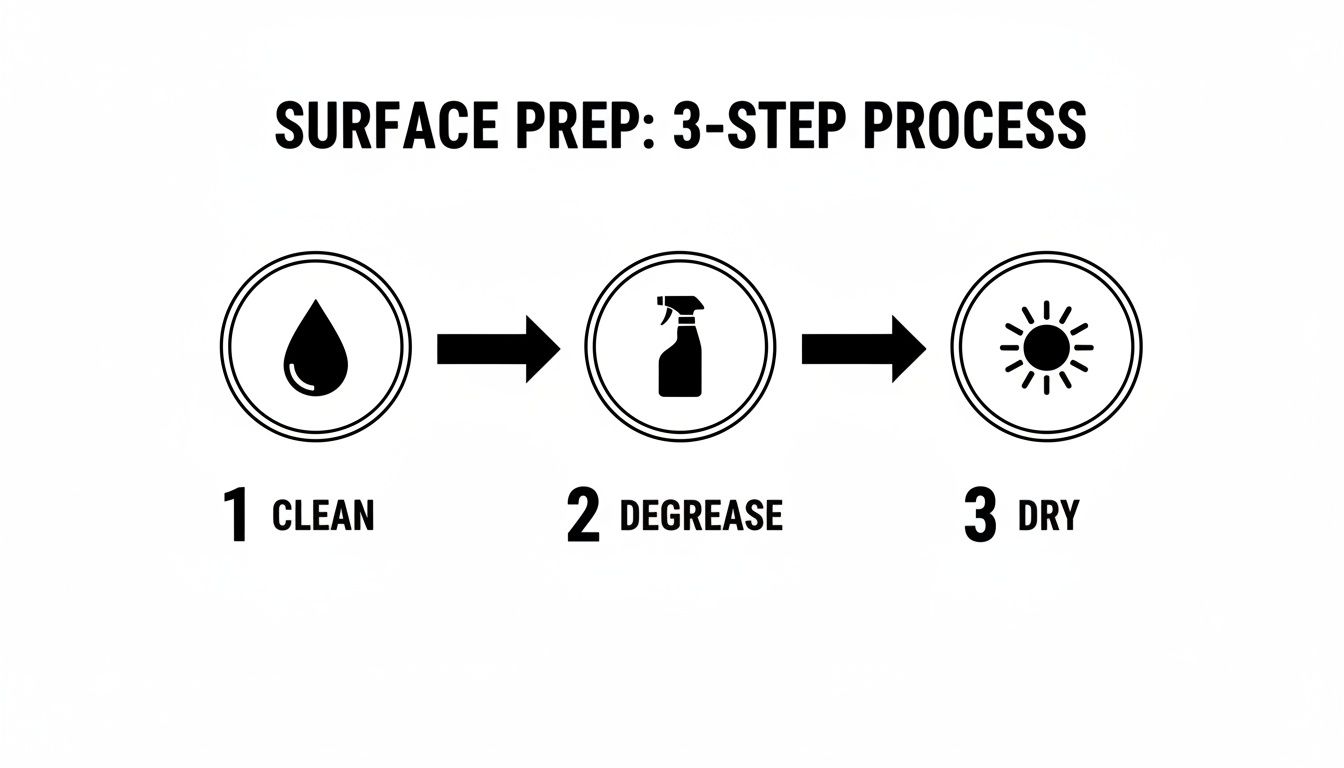 SURFACE PREP: 3-STEP PROCESS

1 CLEAN

2 DEGREASE

3 DRY