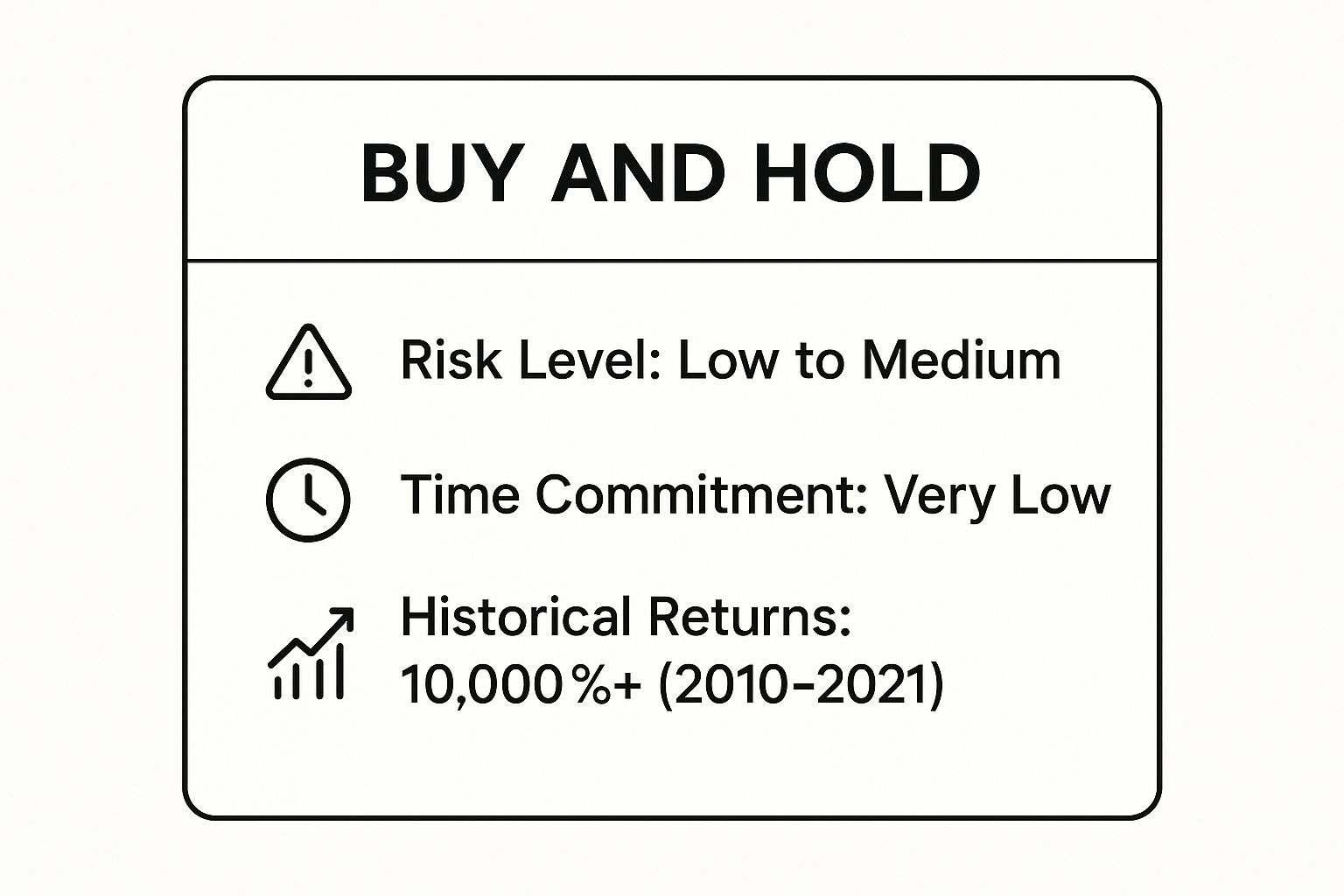 BUY AND HOLD

Risk Level: Low to Medium

Time Commitment: Very Low

Historical Returns: 10,000%+ (2010–2021)