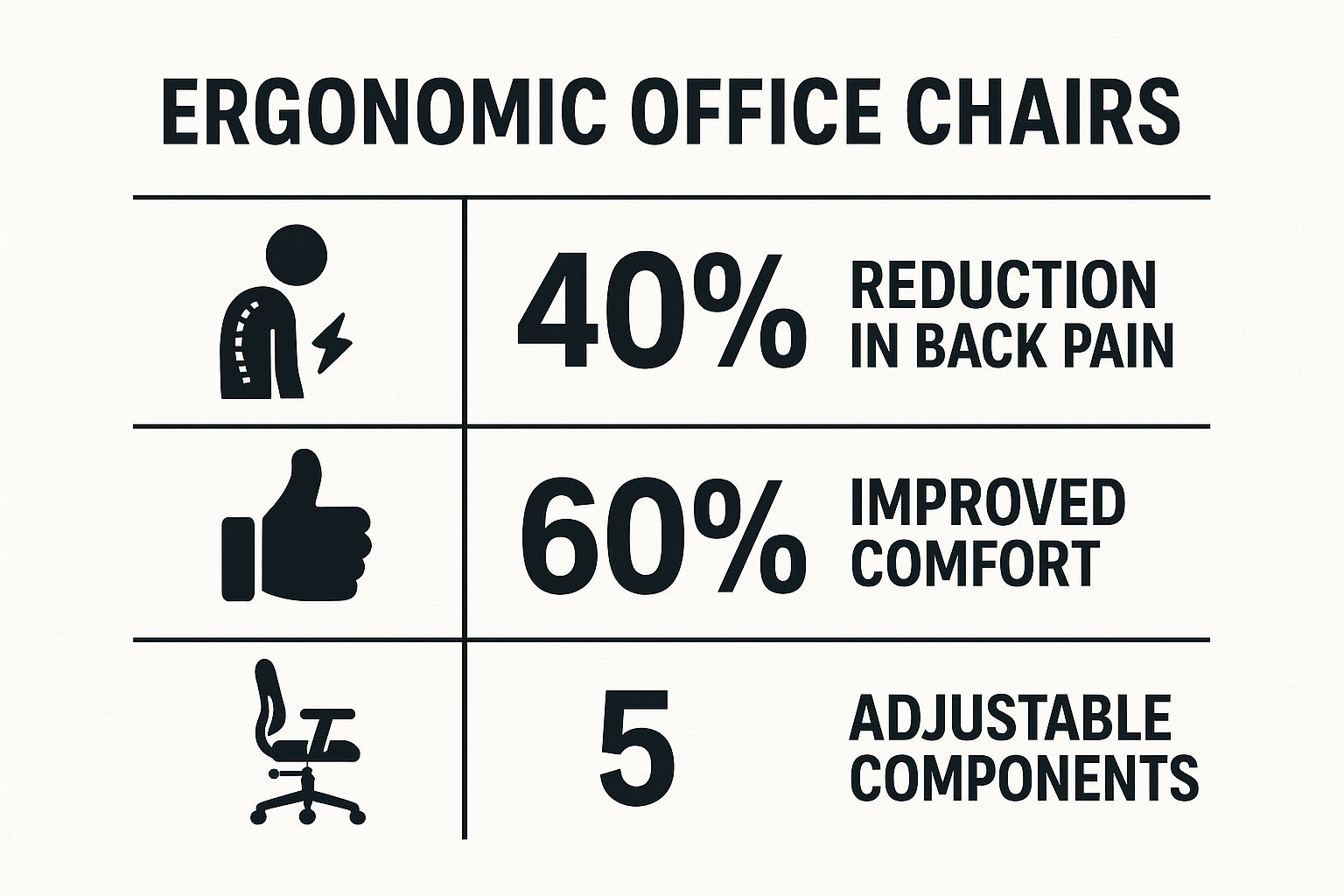 ERGONOMIC OFFICE CHAIRS

40% REDUCTION IN BACK PAIN

60% IMPROVED COMFORT

5 ADJUSTABLE COMPONENTS