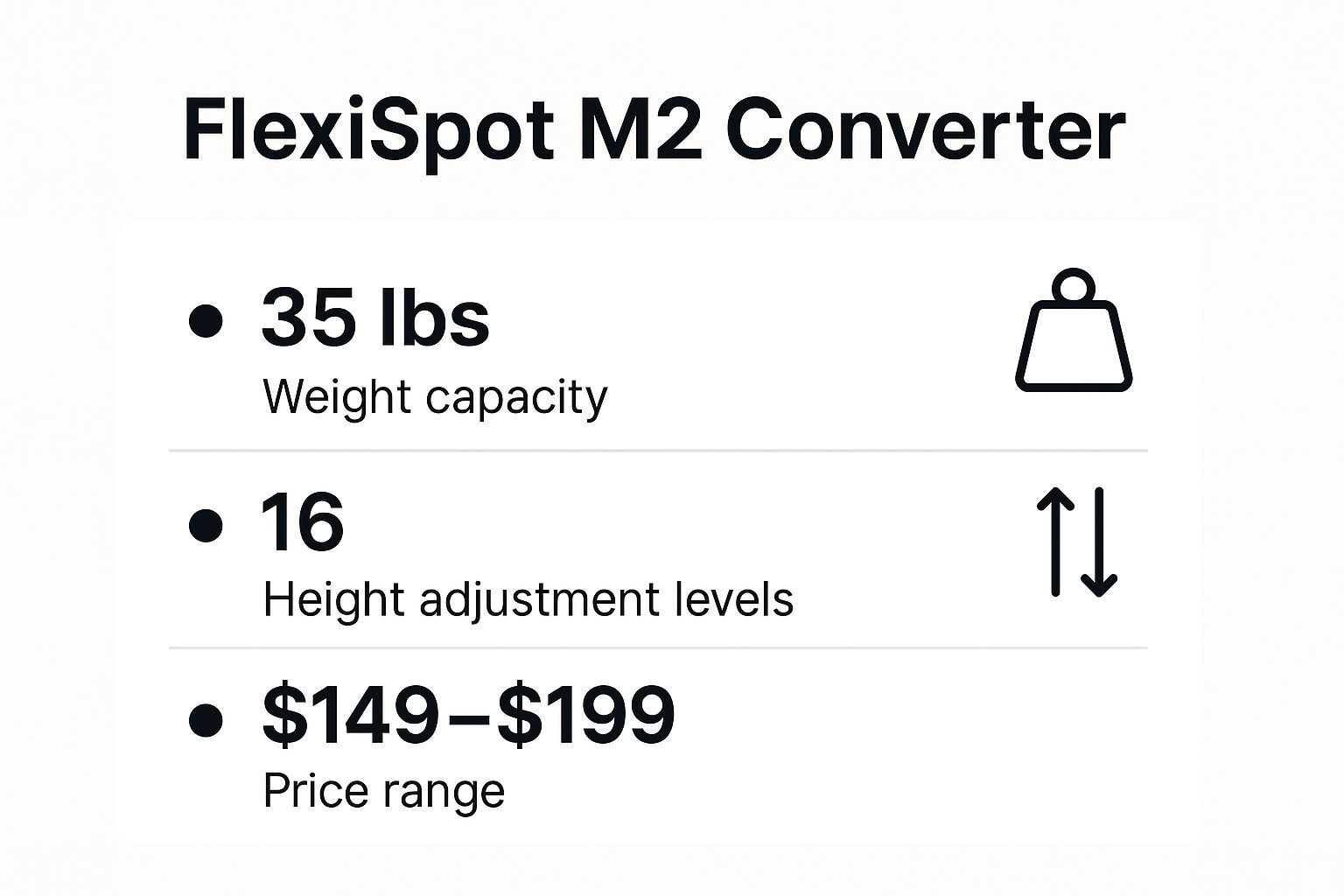 FlexiSpot M2 Converter

• 35 lbs
Weight capacity

• 16
Height adjustment levels

• \$149–\$199
Price range