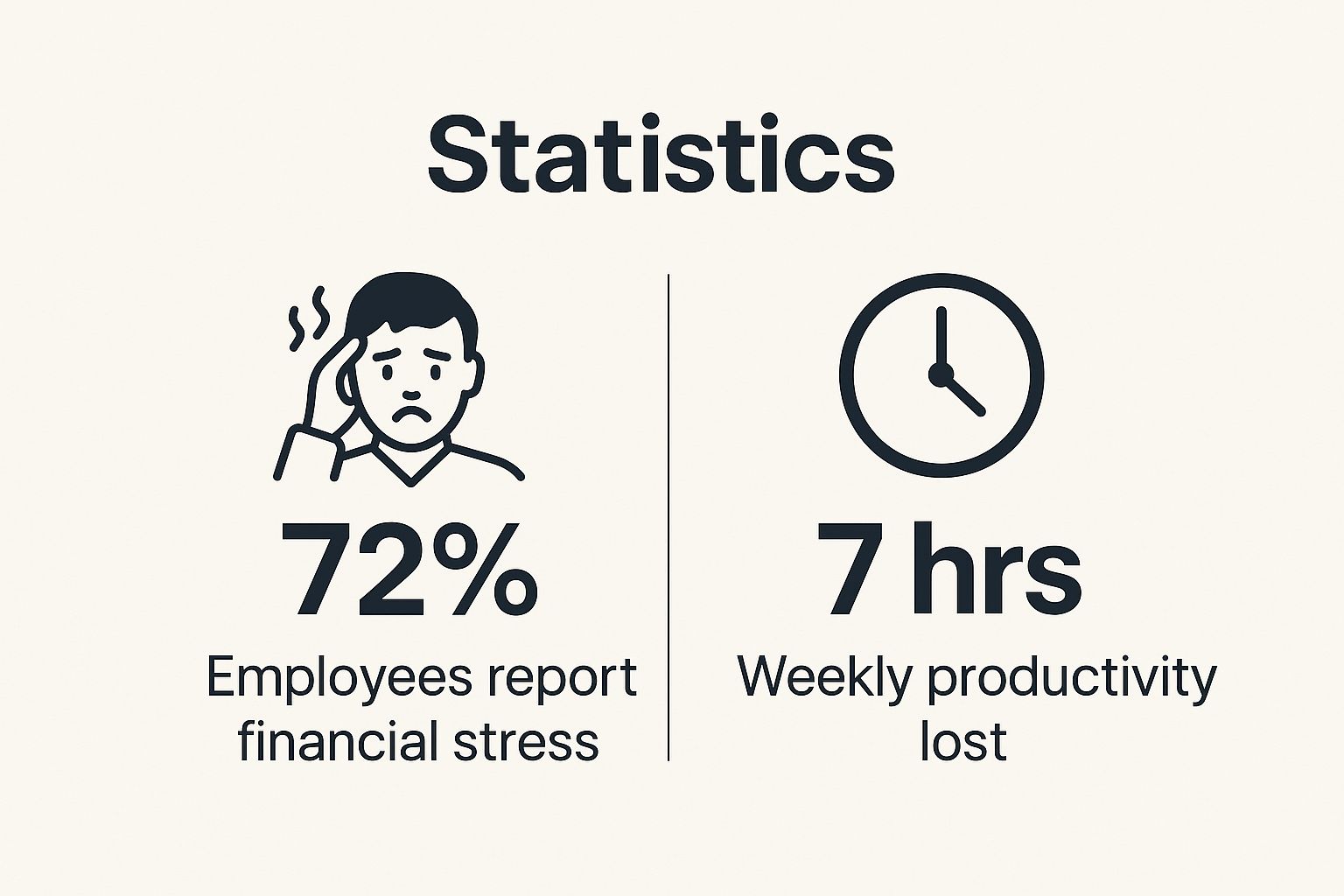 Statistics

72%
Employees report financial stress

7 hrs
Weekly productivity lost