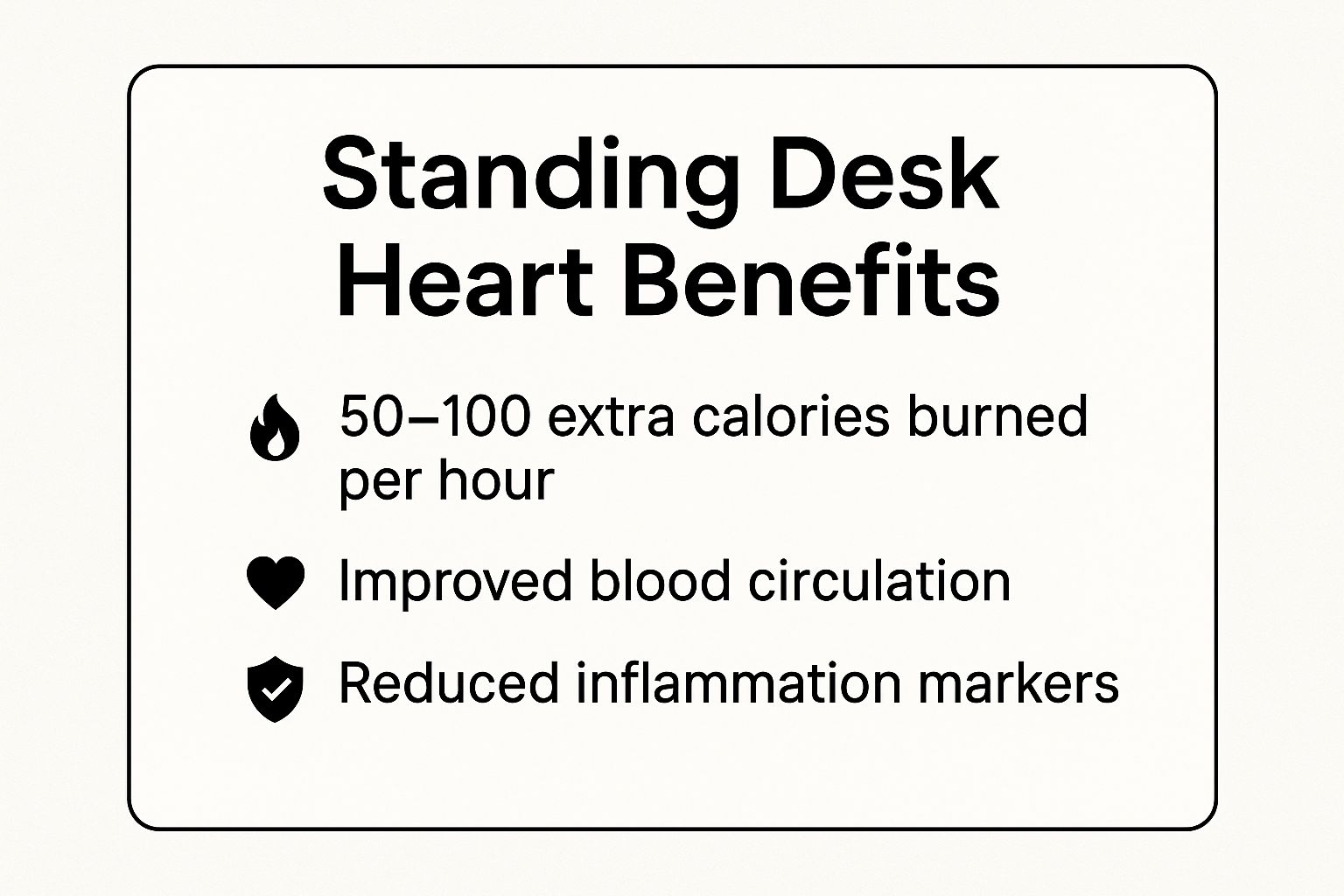 Standing Desk Heart Benefits

50–100 extra calories burned per hour

Improved blood circulation

Reduced inflammation markers