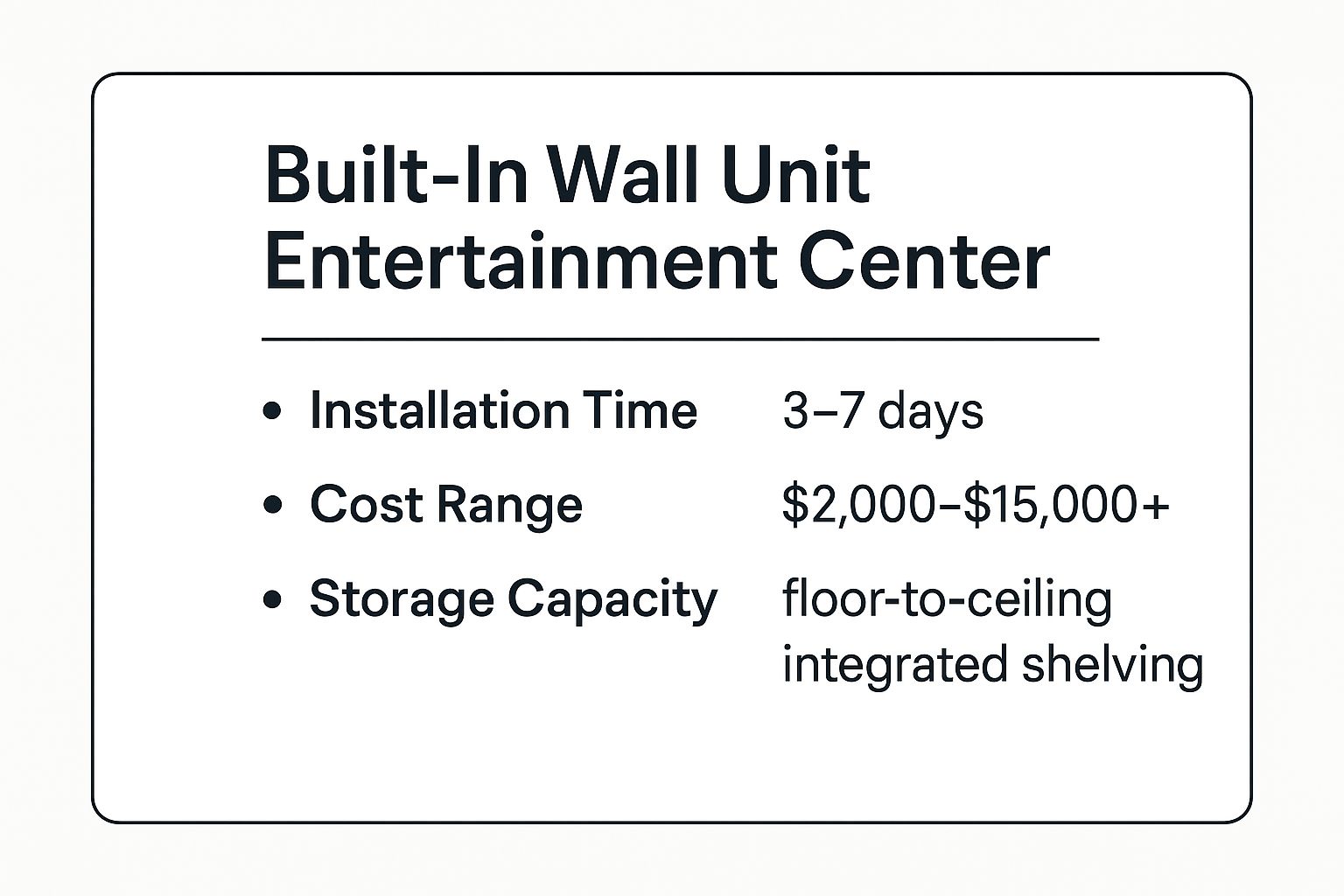 Built-In Wall Unit Entertainment Center

- Installation Time 3–7 days
- Cost Range \$2,000–\$15,000+
- Storage Capacity floor-to-ceiling integrated shelving