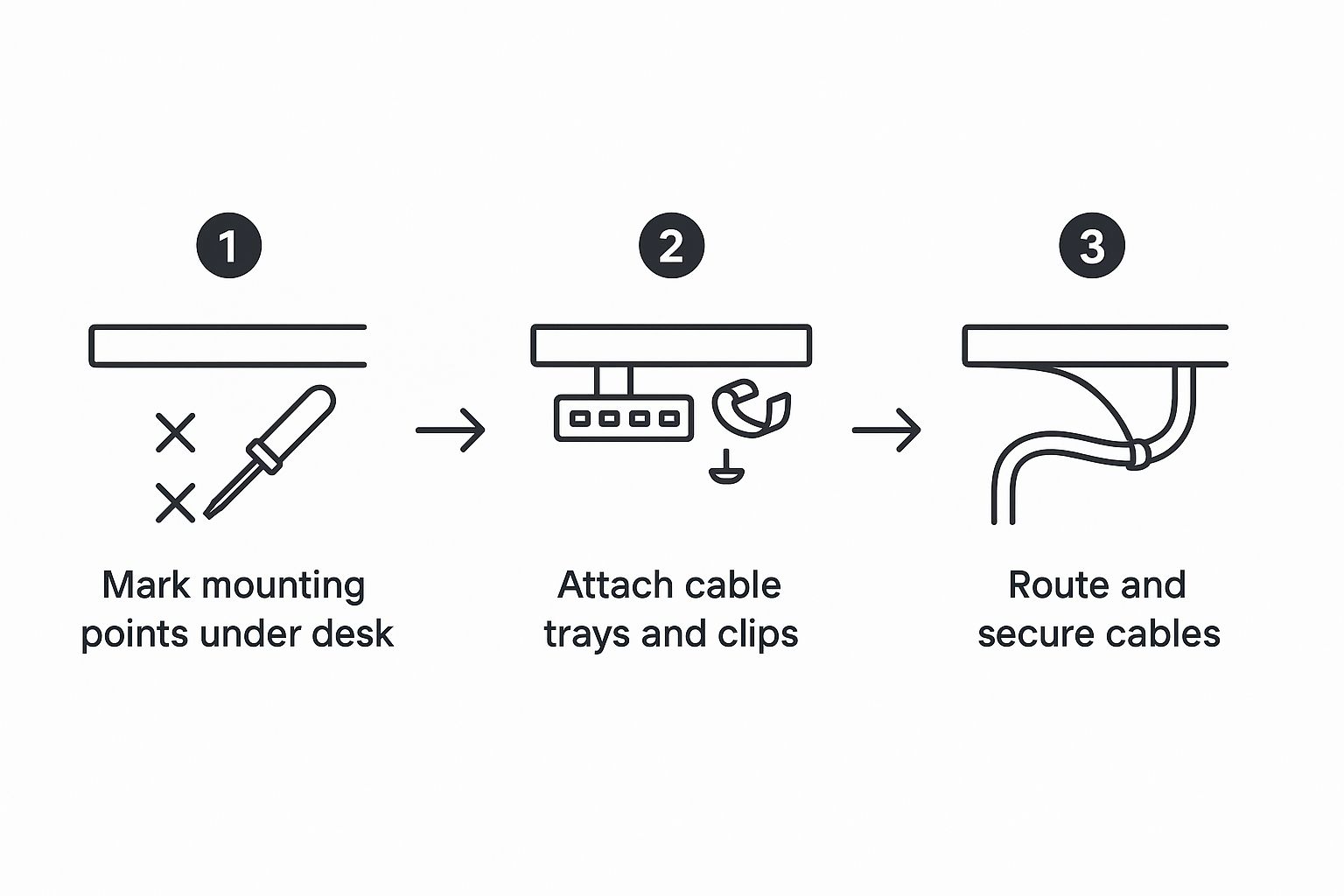 1

Mark mounting points under desk

2

Attach cable trays and clips

3

Route and secure cables