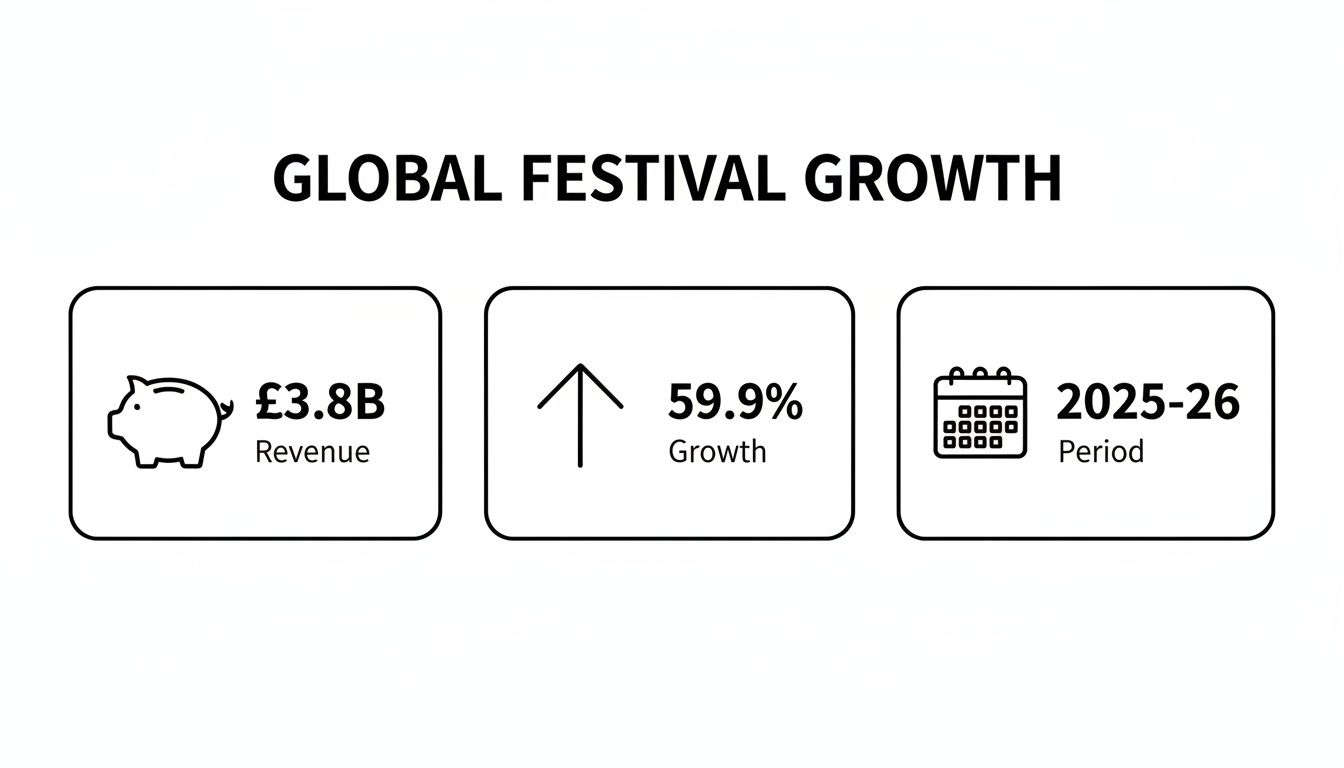 GLOBAL FESTIVAL GROWTH

£3.8B
Revenue

59.9%
Growth

2025-26
Period