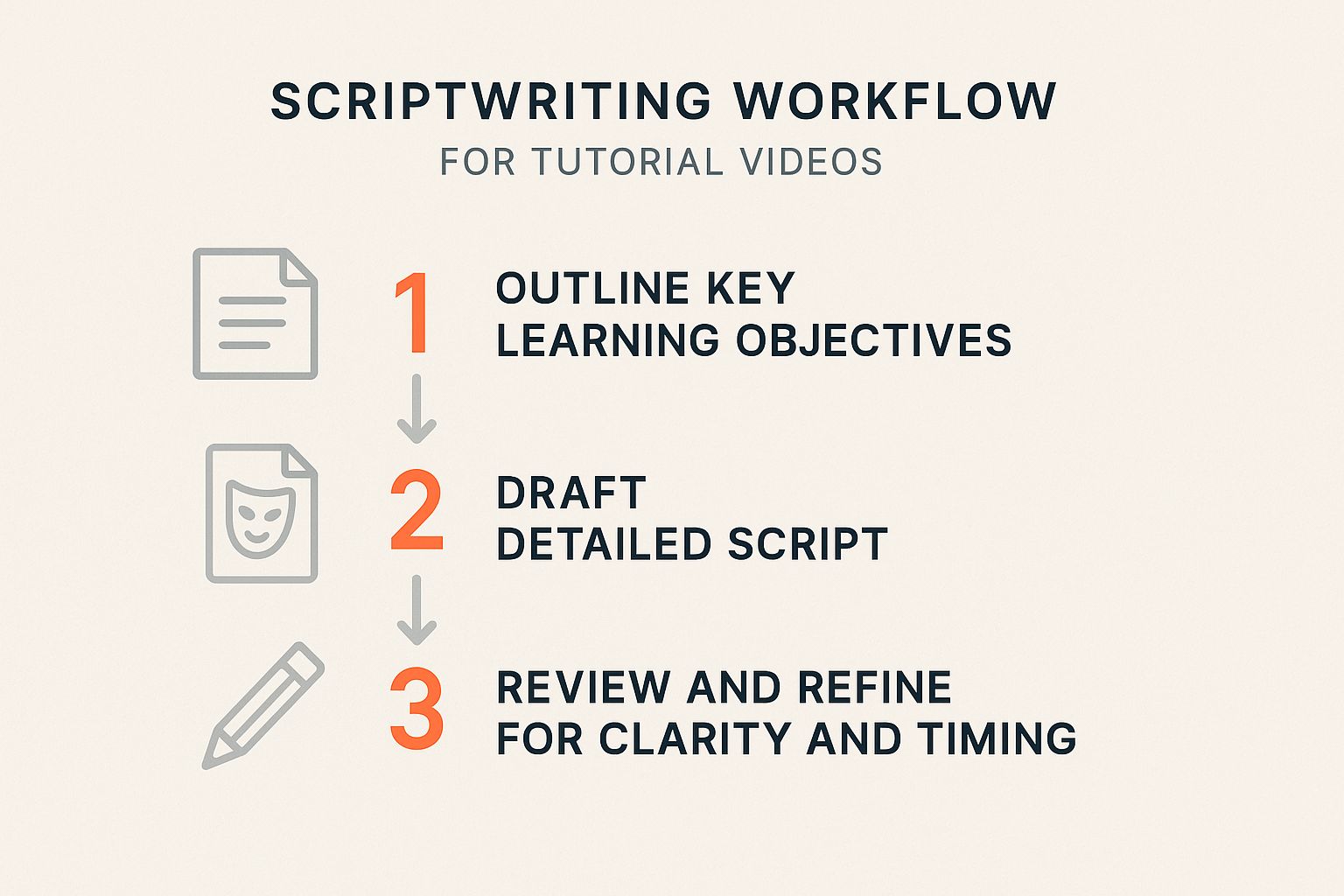 SCRIPTWRITING WORKFLOW
FOR TUTORIAL VIDEOS

1 OUTLINE KEY LEARNING OBJECTIVES

2 DRAFT DETAILED SCRIPT

3 REVIEW AND REFINE FOR CLARITY AND TIMING