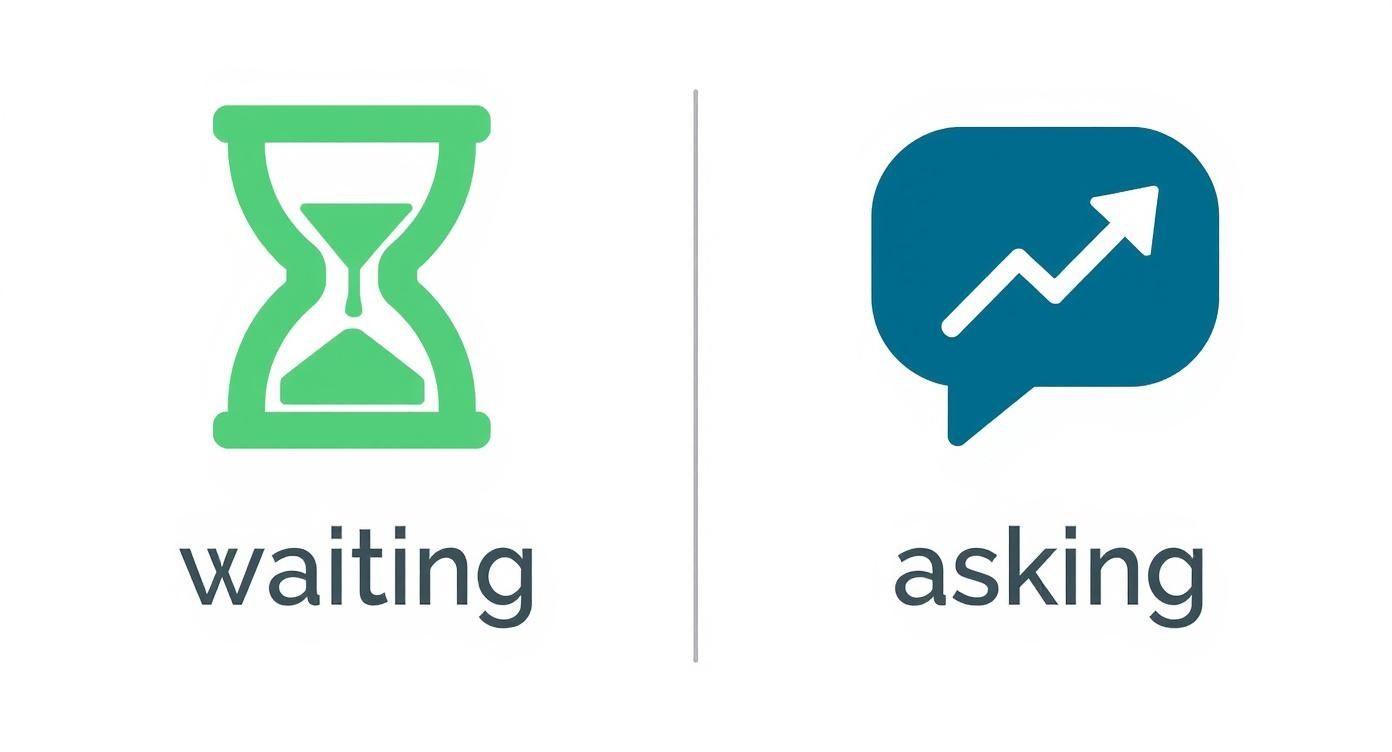 waiting

asking