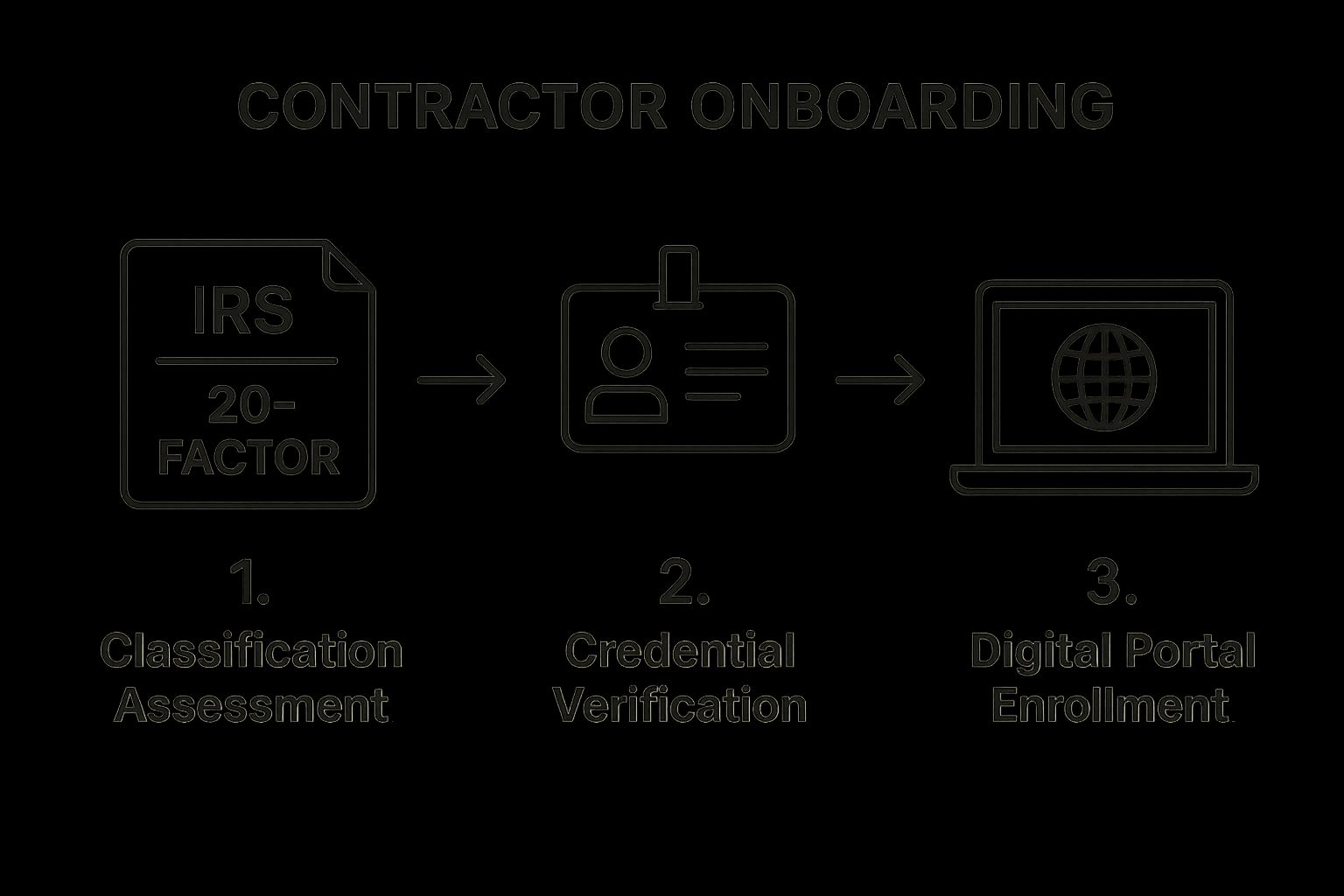 CONTRACTOR ONBOARDING

IRS

20-FACTOR

1.
Classification Assessment

2.
Credential Verification

3.
Digital Portal Enrollment