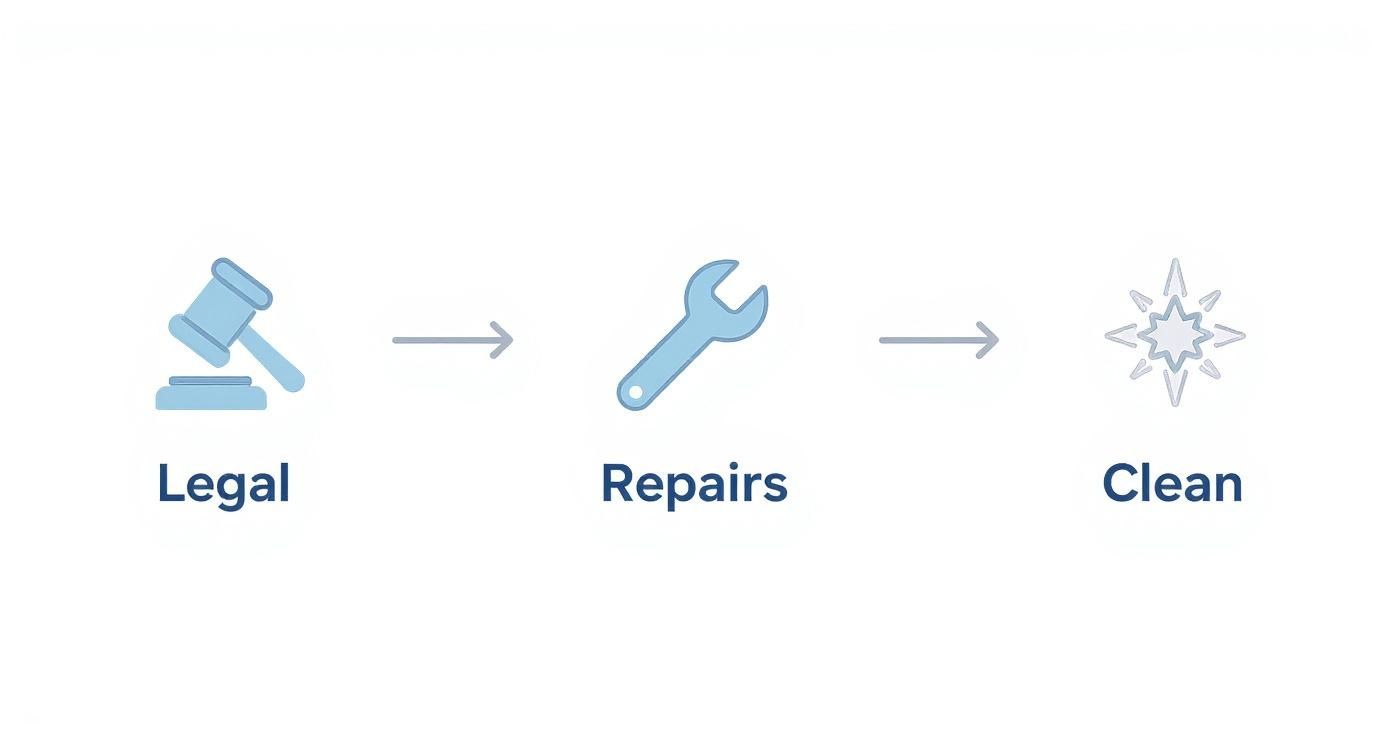 Legal

Repairs

Clean