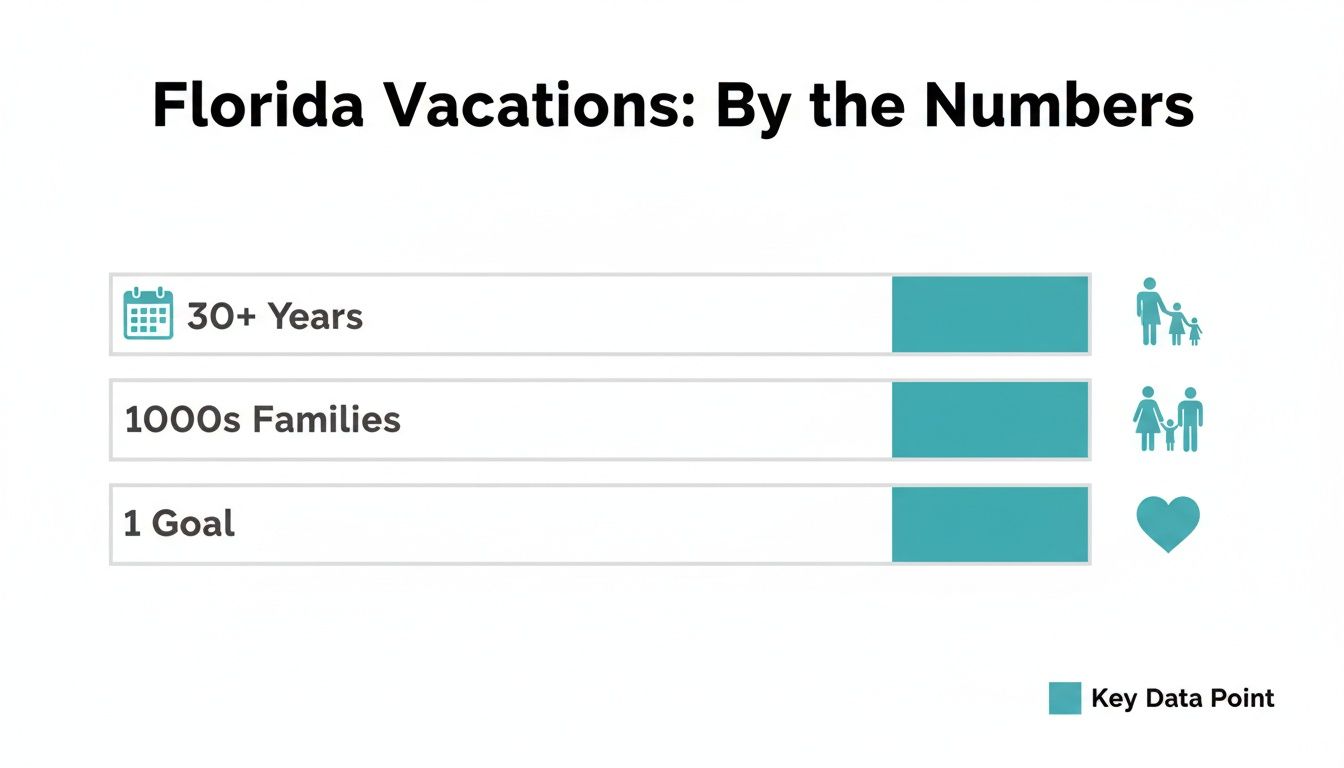 Florida Vacations: By the Numbers

30+ Years

1000s Families

1 Goal

Key Data Point