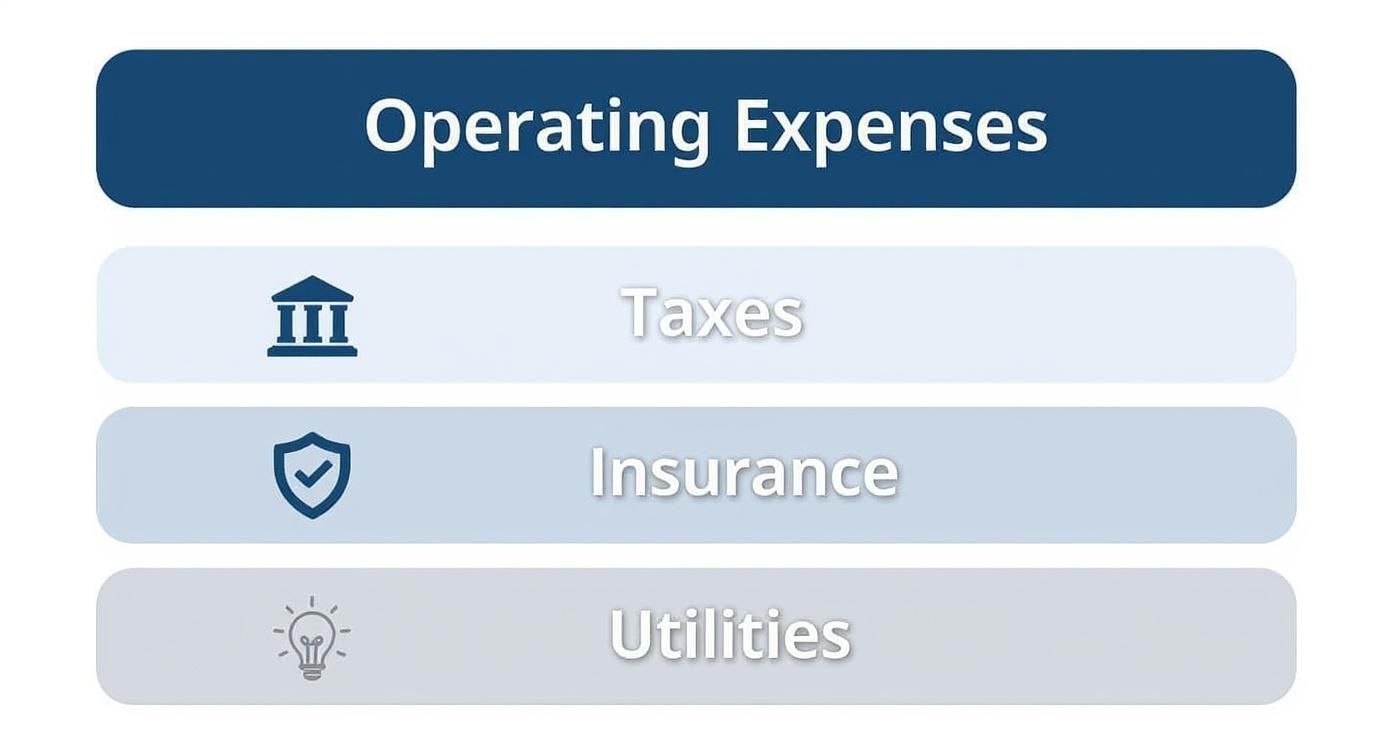 Operating Expenses

Taxes

Insurance

Utilities