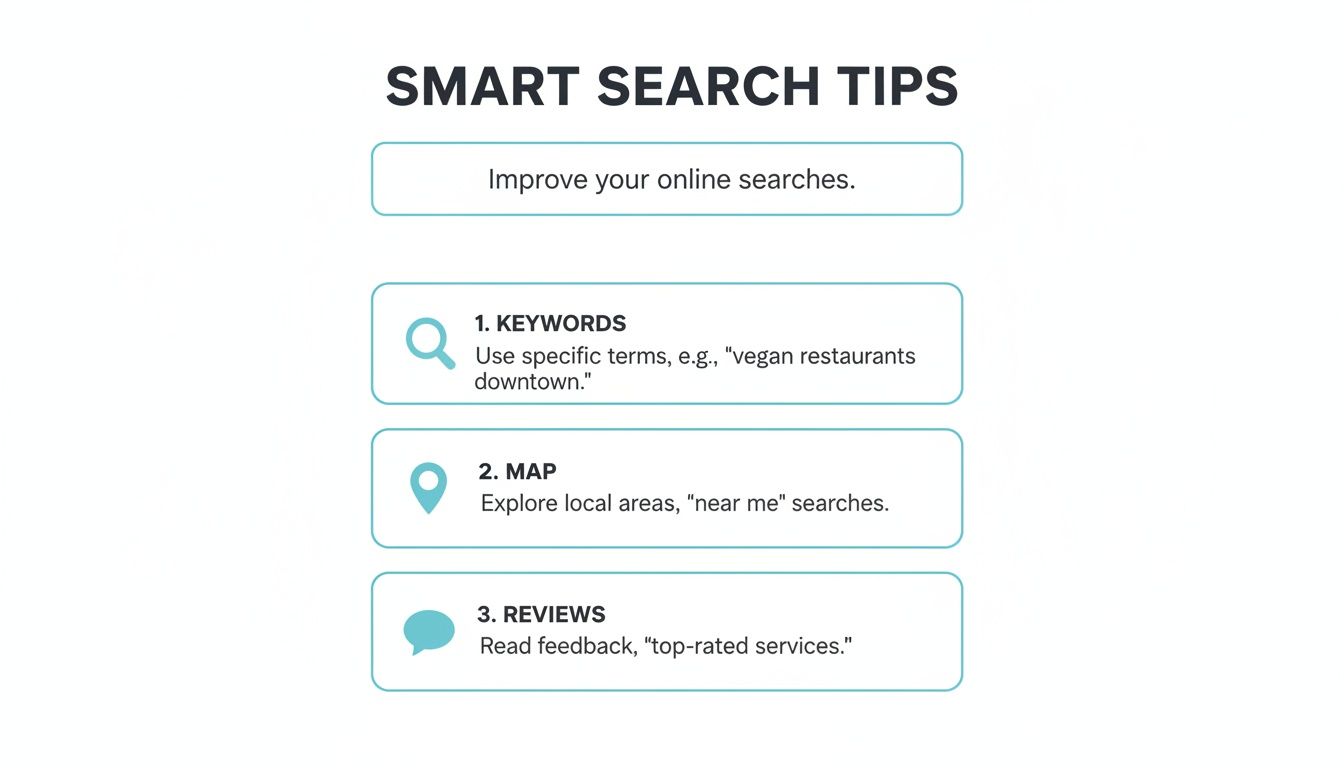 SMART SEARCH TIPS

Improve your online searches.

1. KEYWORDS
Use specific terms, e.g., "vegan restaurants downtown."

2. MAP
Explore local areas, "near me" searches.

3. REVIEWS
Read feedback, "top-rated services."