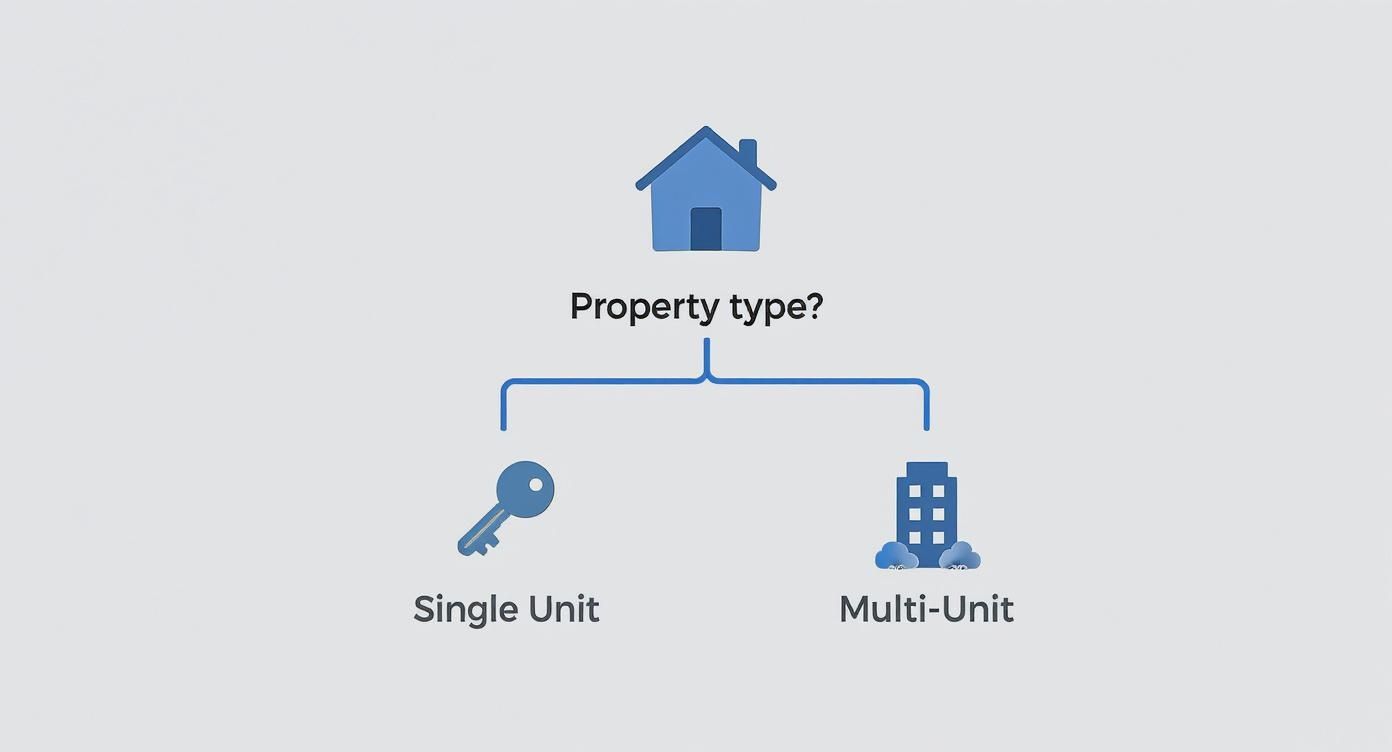 Property type?

Single Unit

Multi-Unit