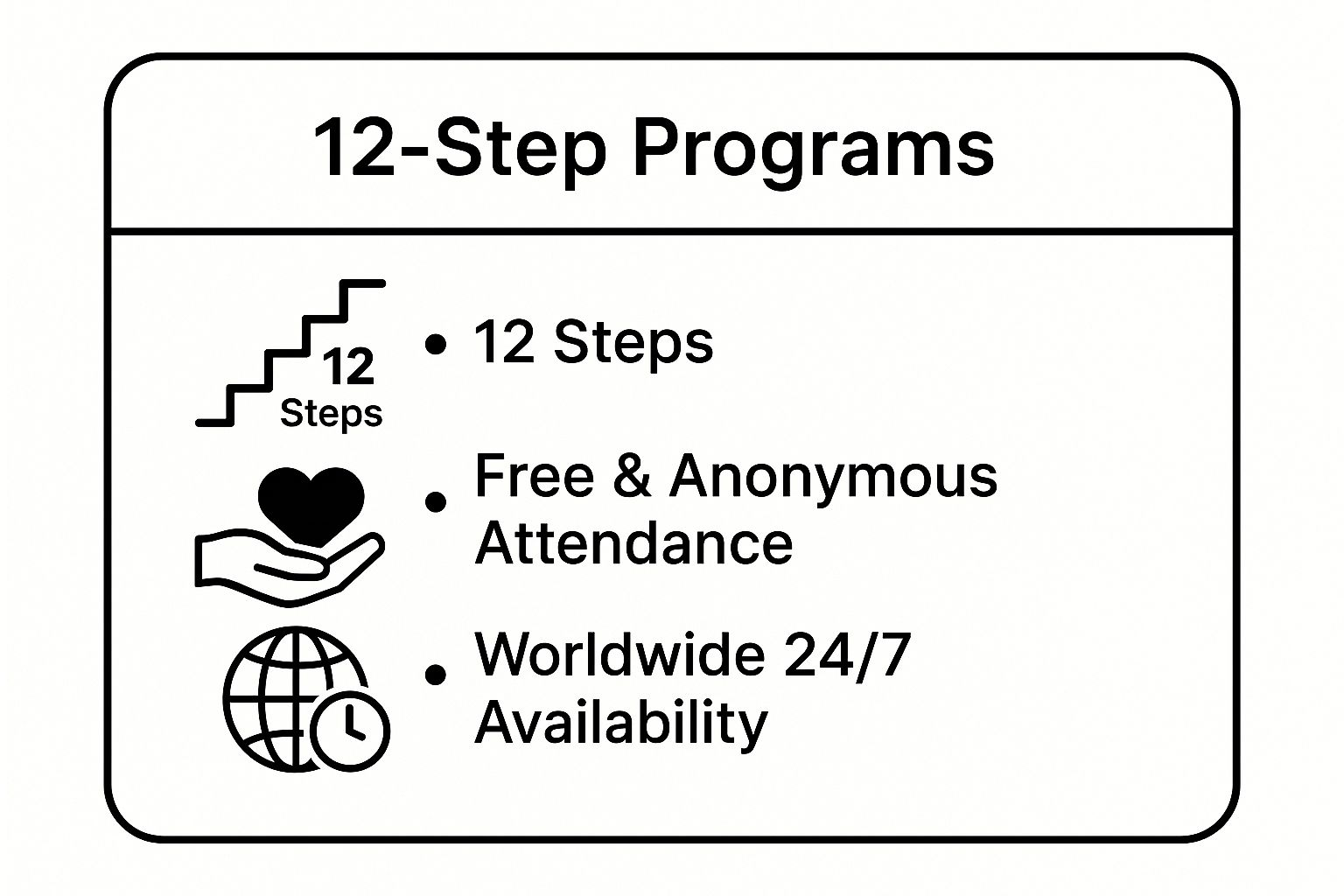 12-Step Programs

12 Steps

• 12 Steps

• Free & Anonymous Attendance

• Worldwide 24/7 Availability