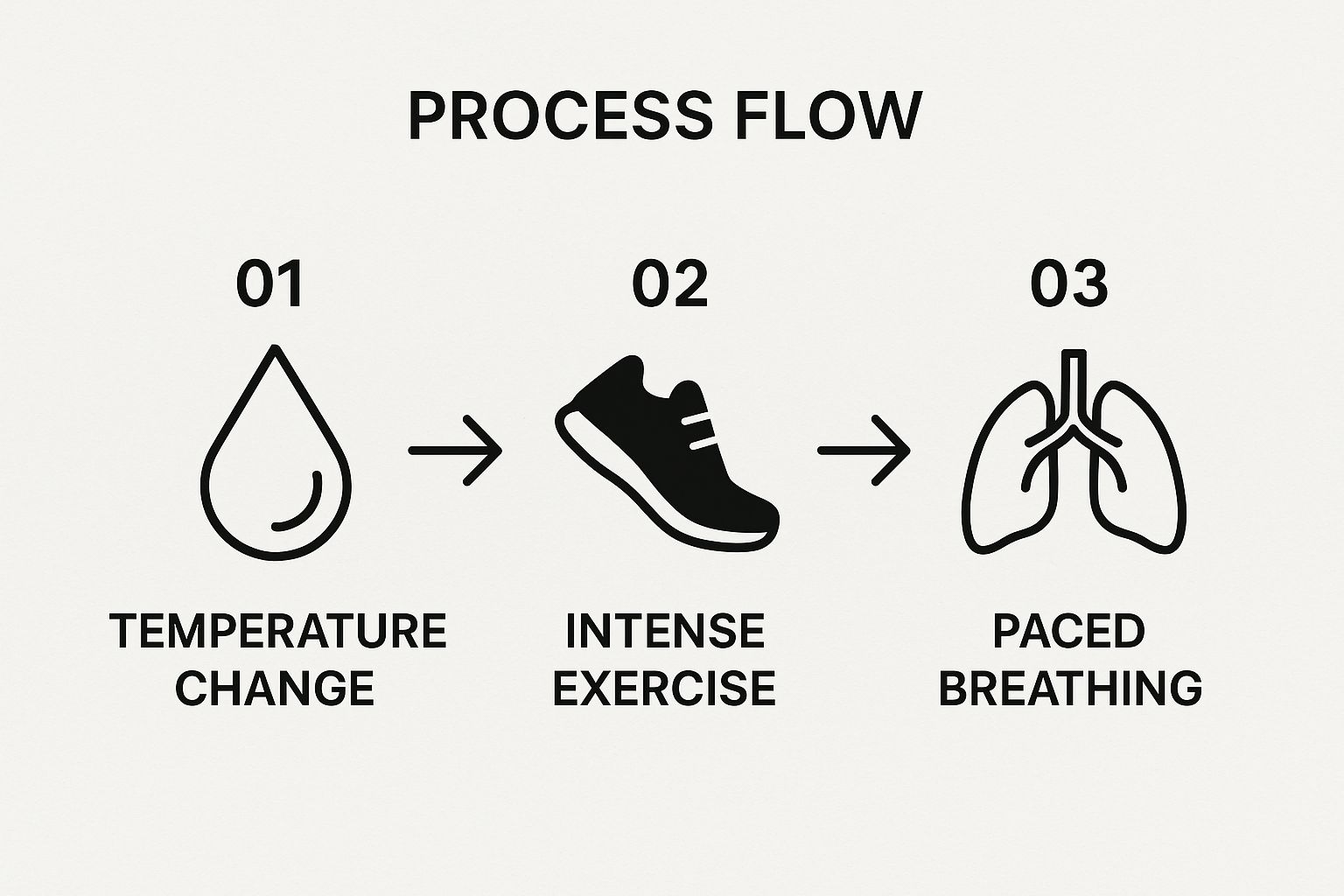 PROCESS FLOW

01

TEMPERATURE CHANGE

02

INTENSE EXERCISE

03

PACED BREATHING