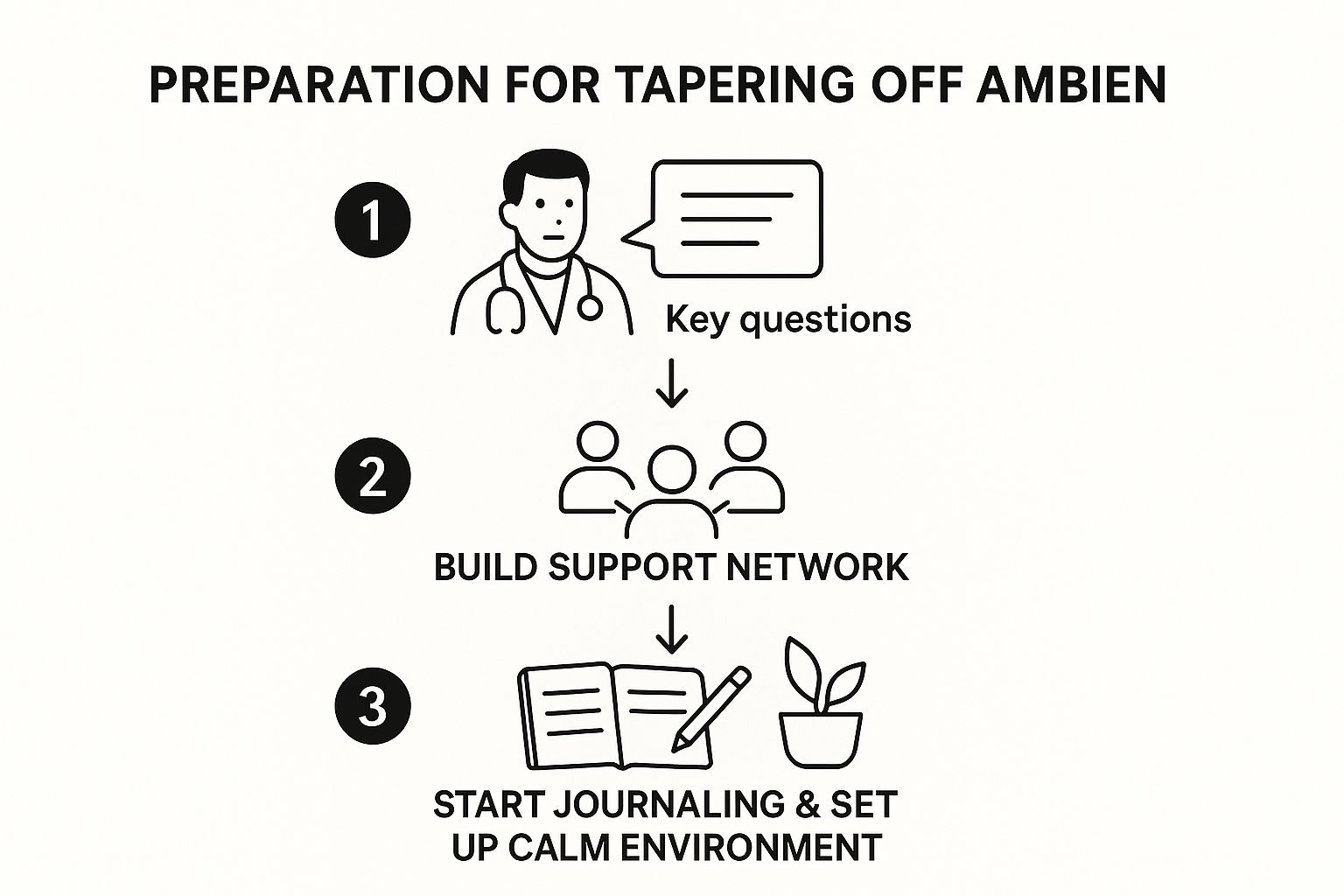 PREPARATION FOR TAPERING OFF AMBIEN

1

Key questions

2

BUILD SUPPORT NETWORK

3

START JOURNALING & SET UP CALM ENVIRONMENT