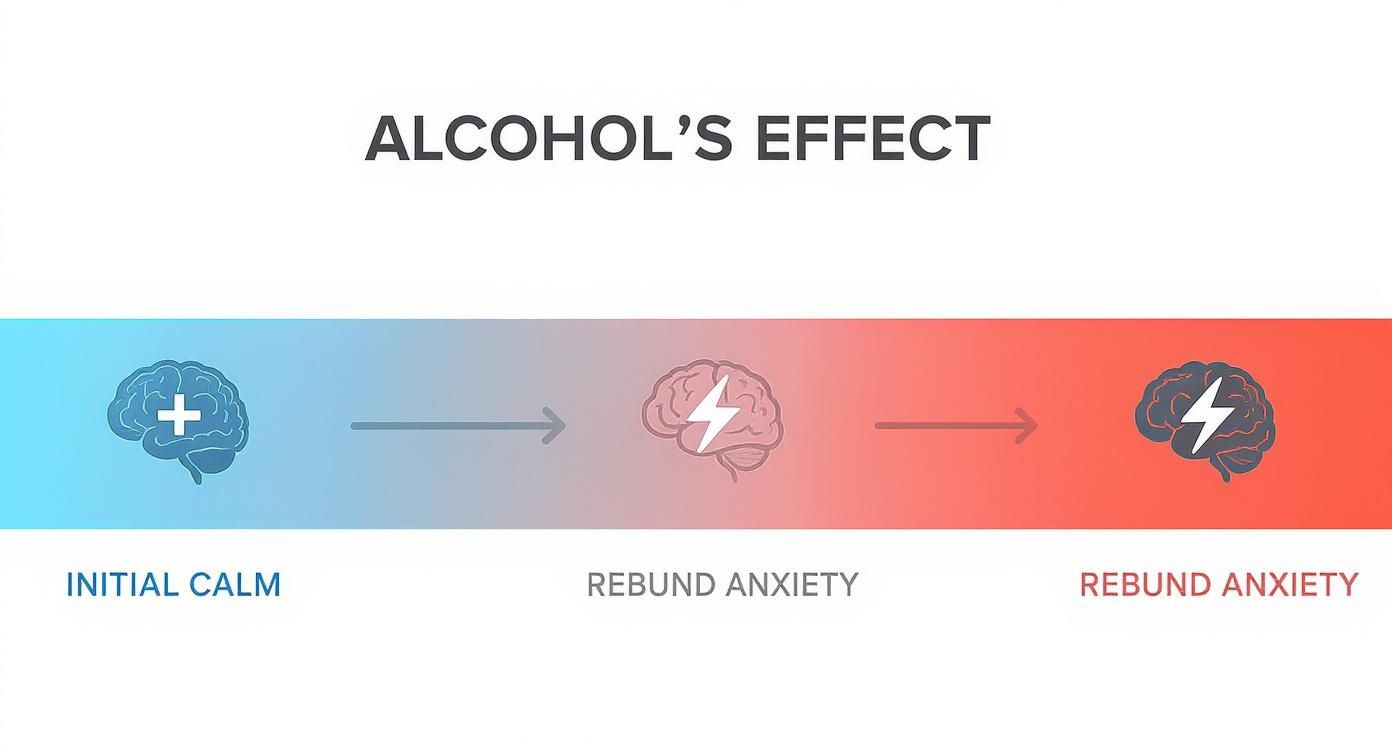 ALCOHOL'S EFFECT

INITIAL CALM

REBUND ANXIETY

REBUND ANXIETY