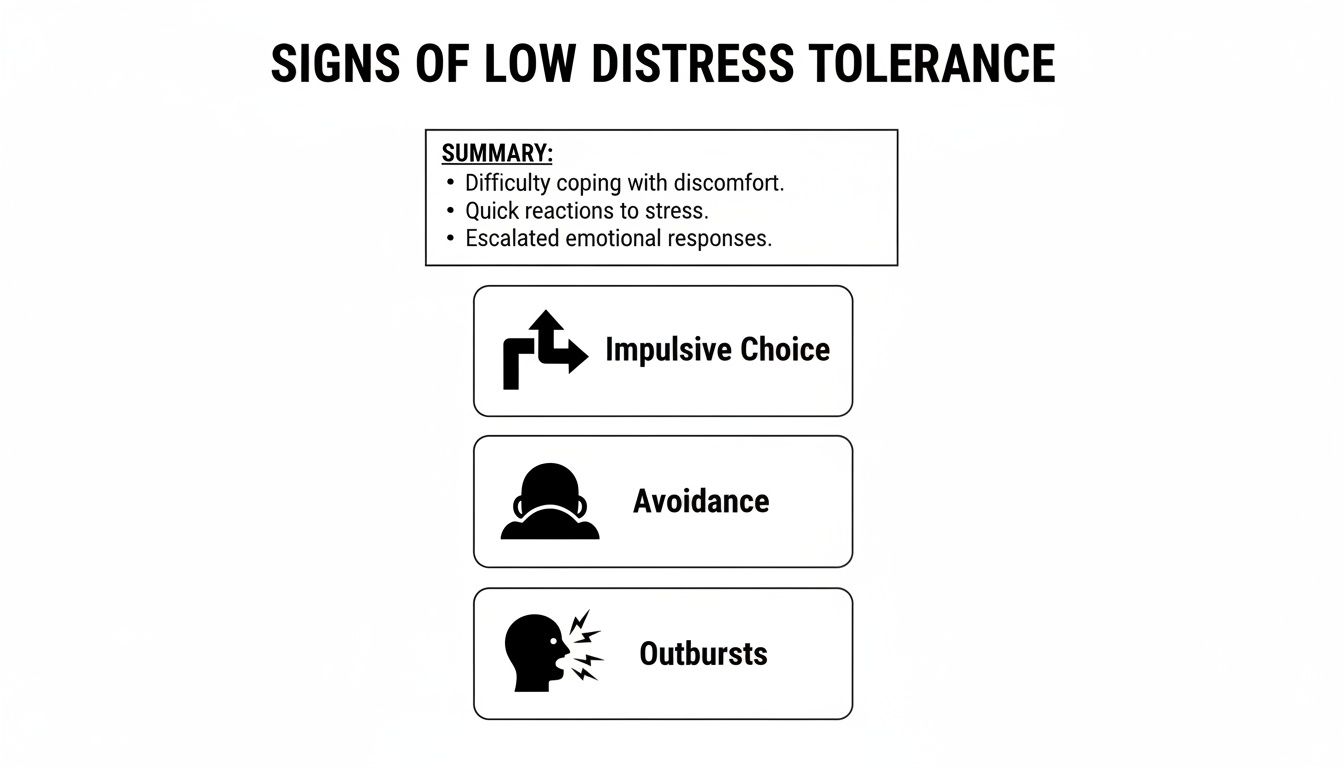 SIGNS OF LOW DISTRESS TOLERANCE

SUMMARY:
• Difficulty coping with discomfort.
• Quick reactions to stress.
• Escalated emotional responses.

Impulsive Choice

Avoidance

Outbursts