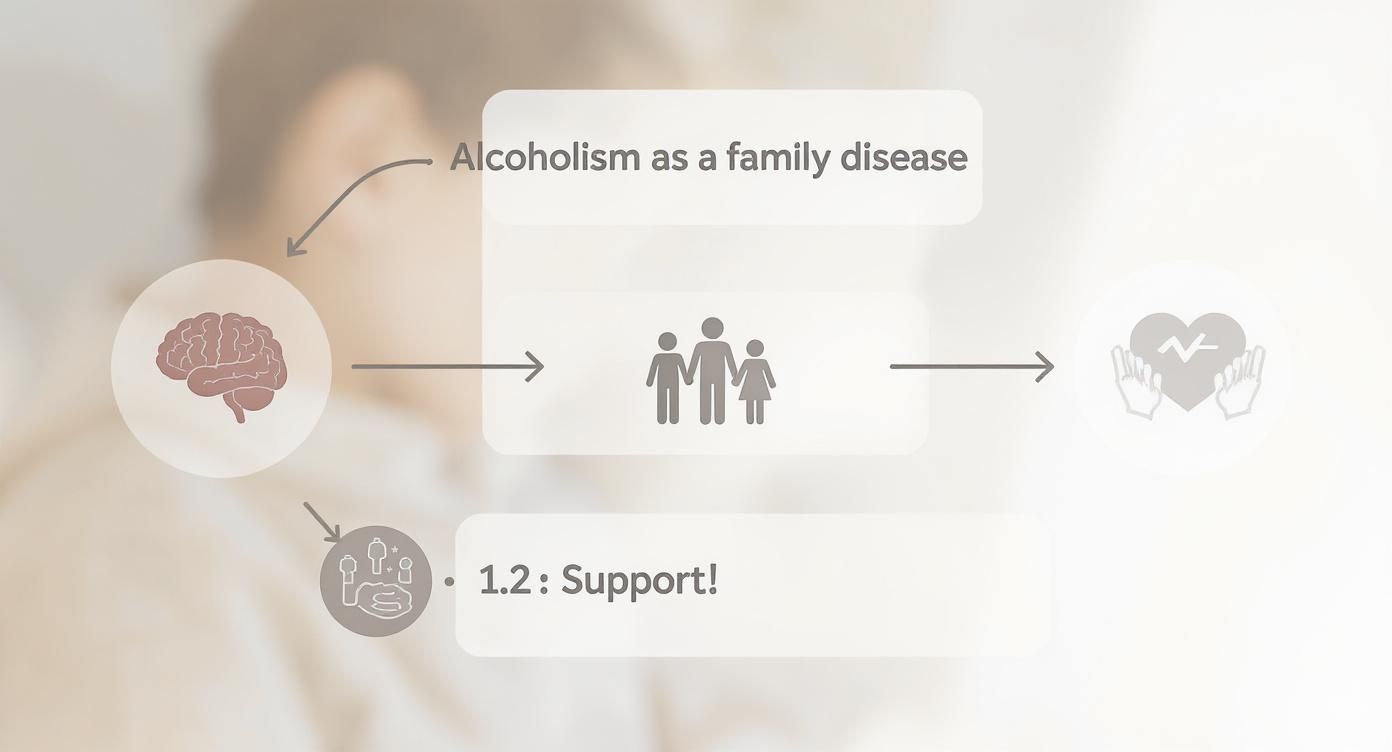 Alcoholism as a family disease

• 1.2 : Support!