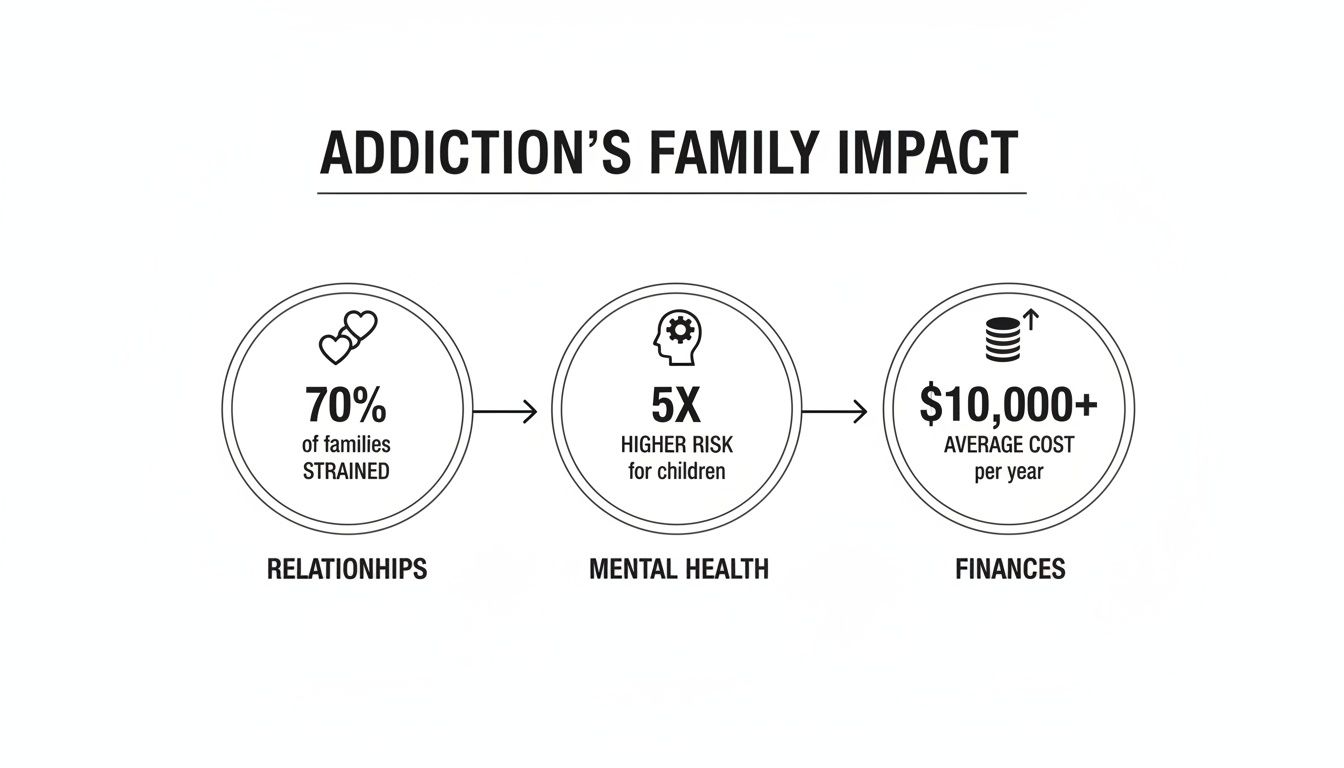 ADDICTION'S FAMILY IMPACT

70%
of families
STRAINED

RELATIONHIPS

5X
HIGHER RISK
for children

MENTAL HEALTH

$10,000+
AVERAGE COST
per year

FINANCES