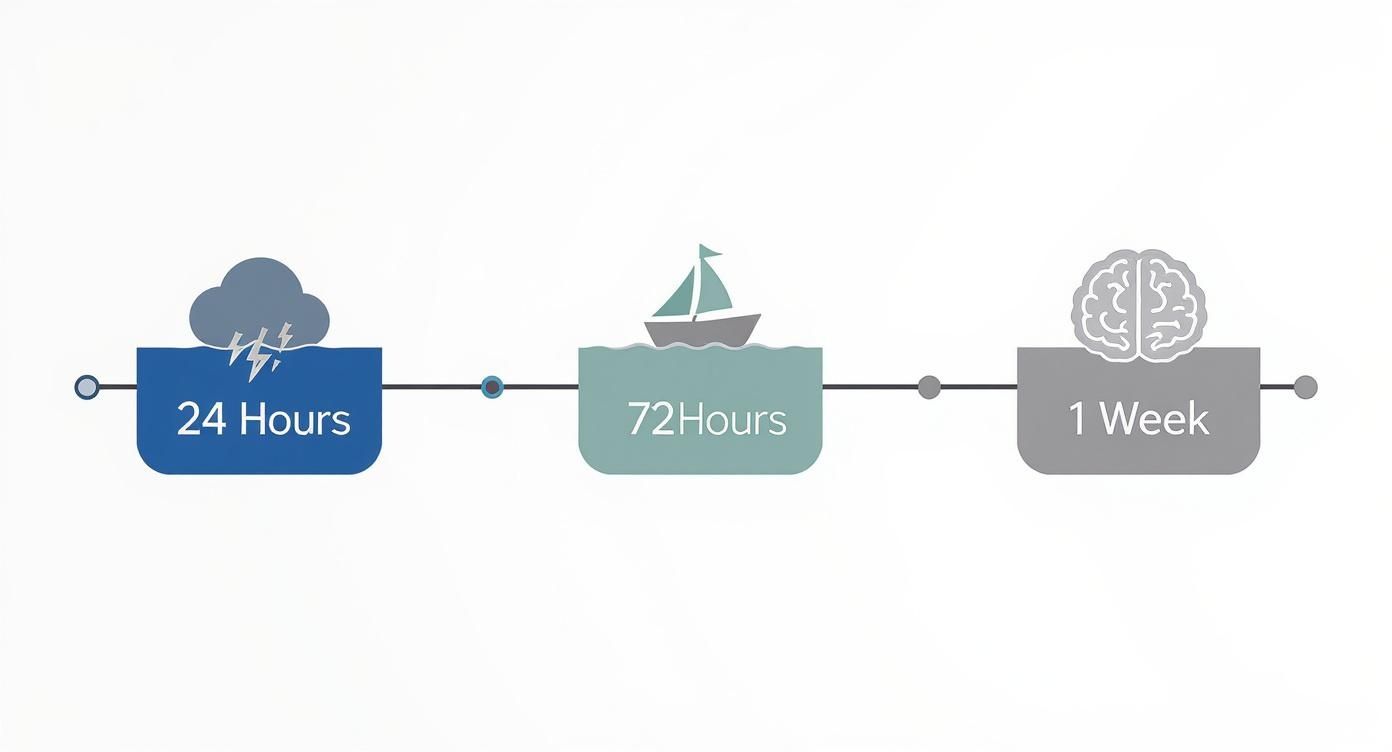 24 Hours

72Hours

1 Week