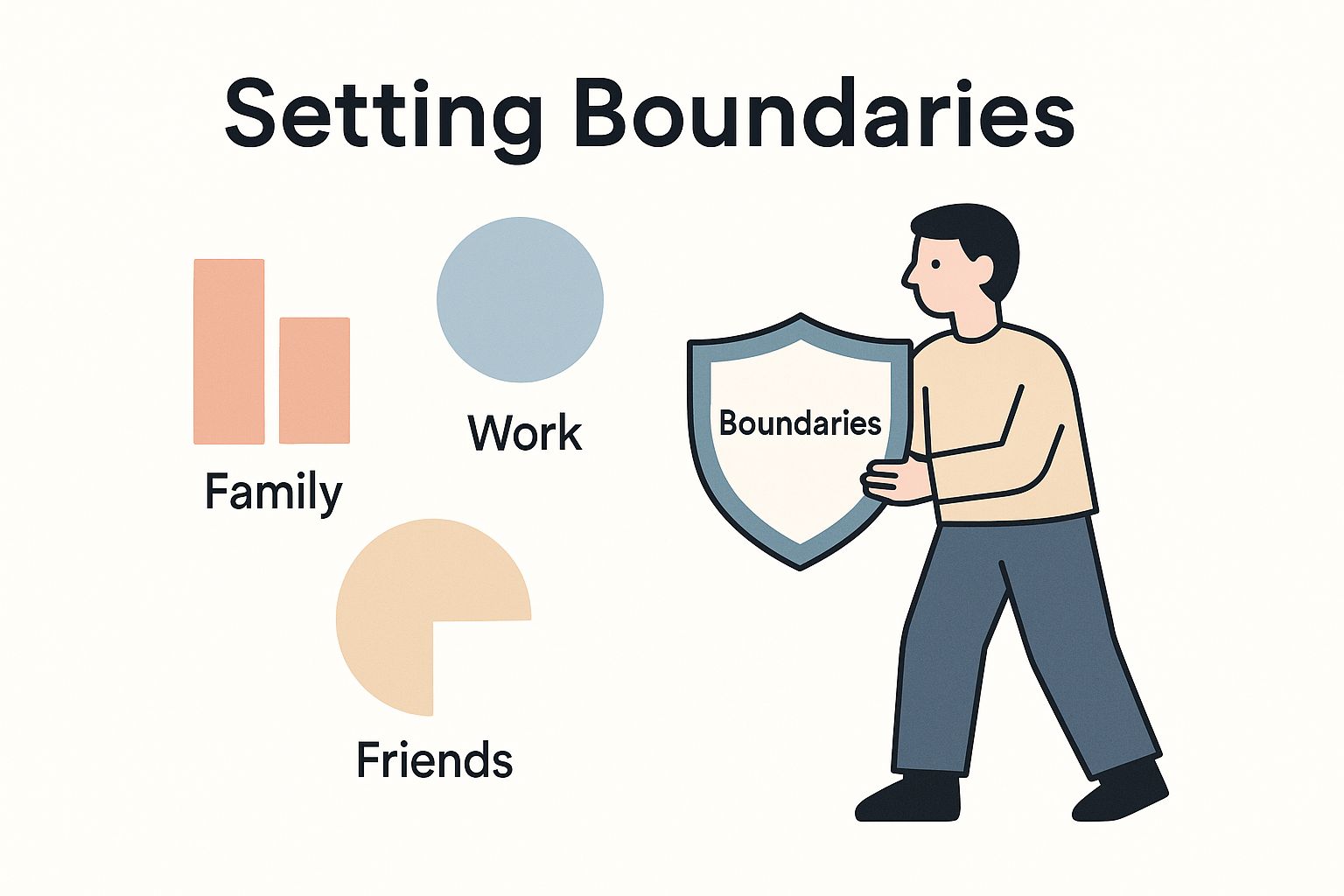 Setting Boundaries

Family

Work

Friends

Boundaries