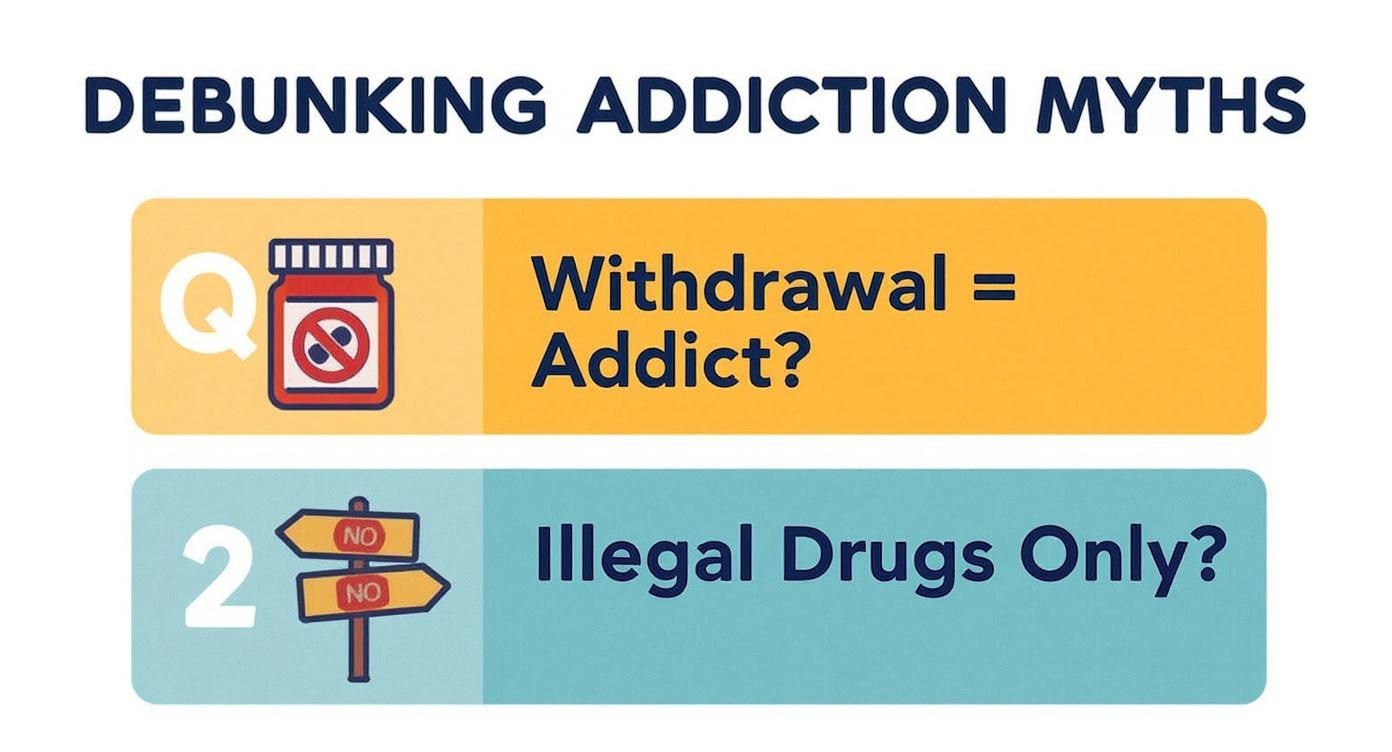 DEBUNKING ADDICTION MYTHS

Q

Withdrawal = Addict?

2

NO

NO

Illegal Drugs Only?