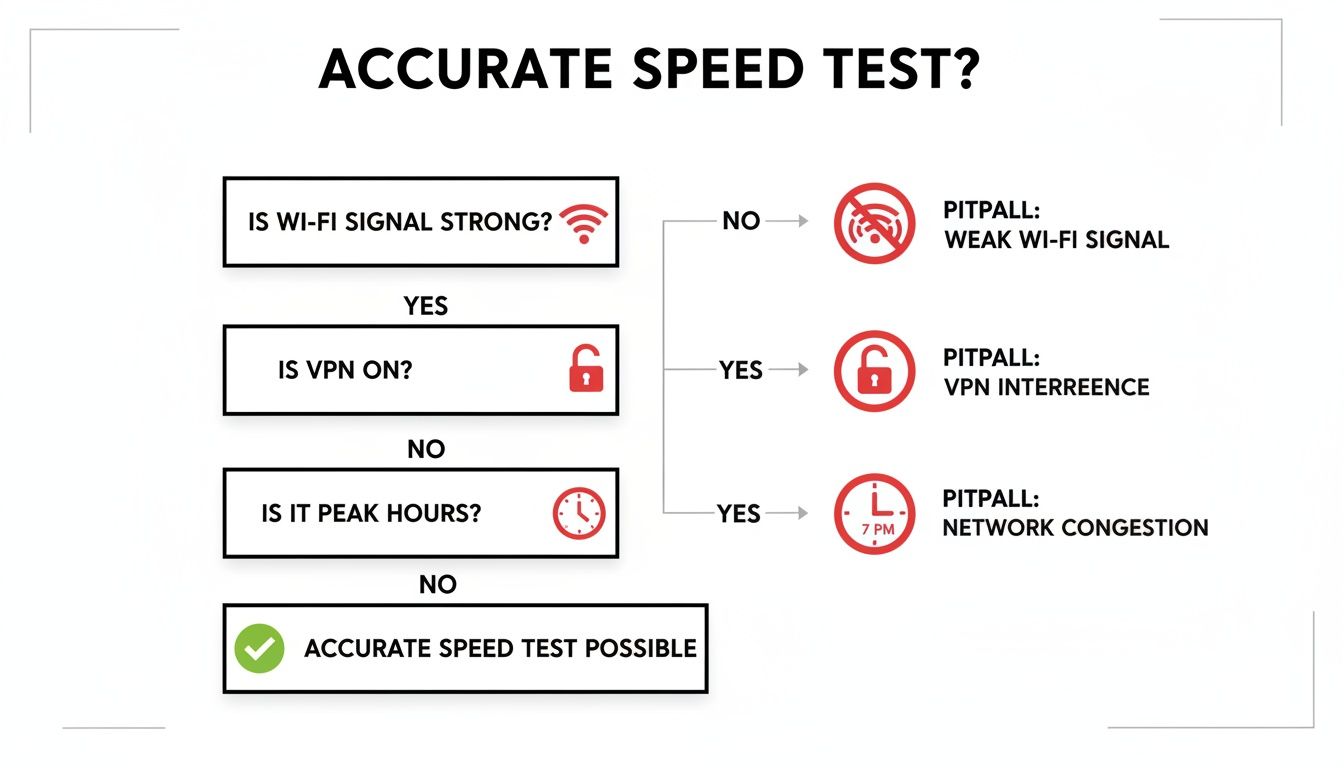 ACCURATE SPEED TEST?

IS WI-FI SIGNAL STRONG?

YES

IS VPN ON?

NO

IS IT PEAK HOURS?

NO

ACCURATE SPEED TEST POSSIBLE

NO

PITPALL:
WEAK WI-FI SIGNAL

YES

PITPALL:
VPN INTERREENCE

YES

7 PM

PITPALL:
NETWORK CONGESTION