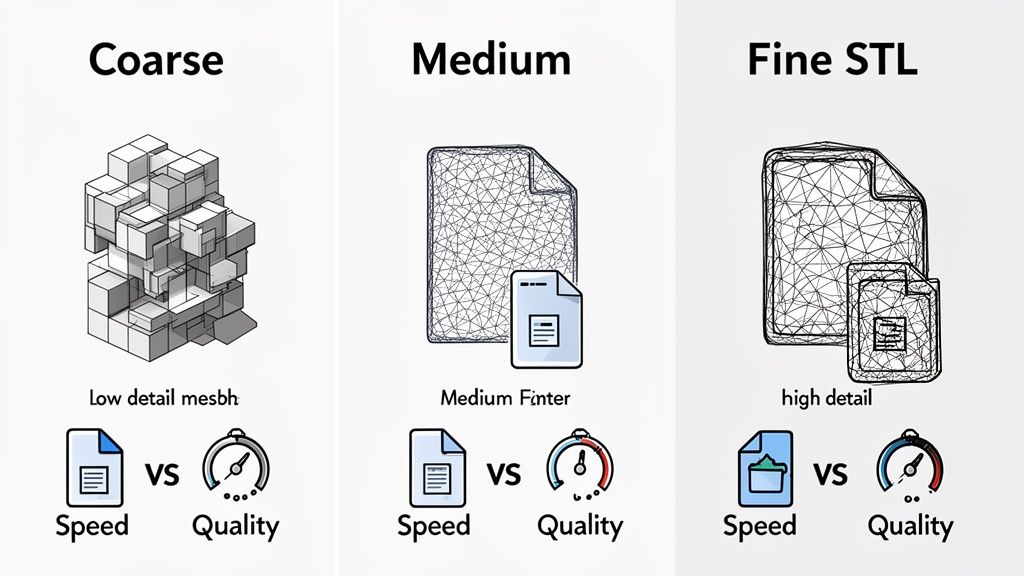 Coarse

Low detail mesbh

VS

Speed Quality

Medium

Medium Finter

VS

Speed Quality

Fine STL

high detail

VS

Speed Quality