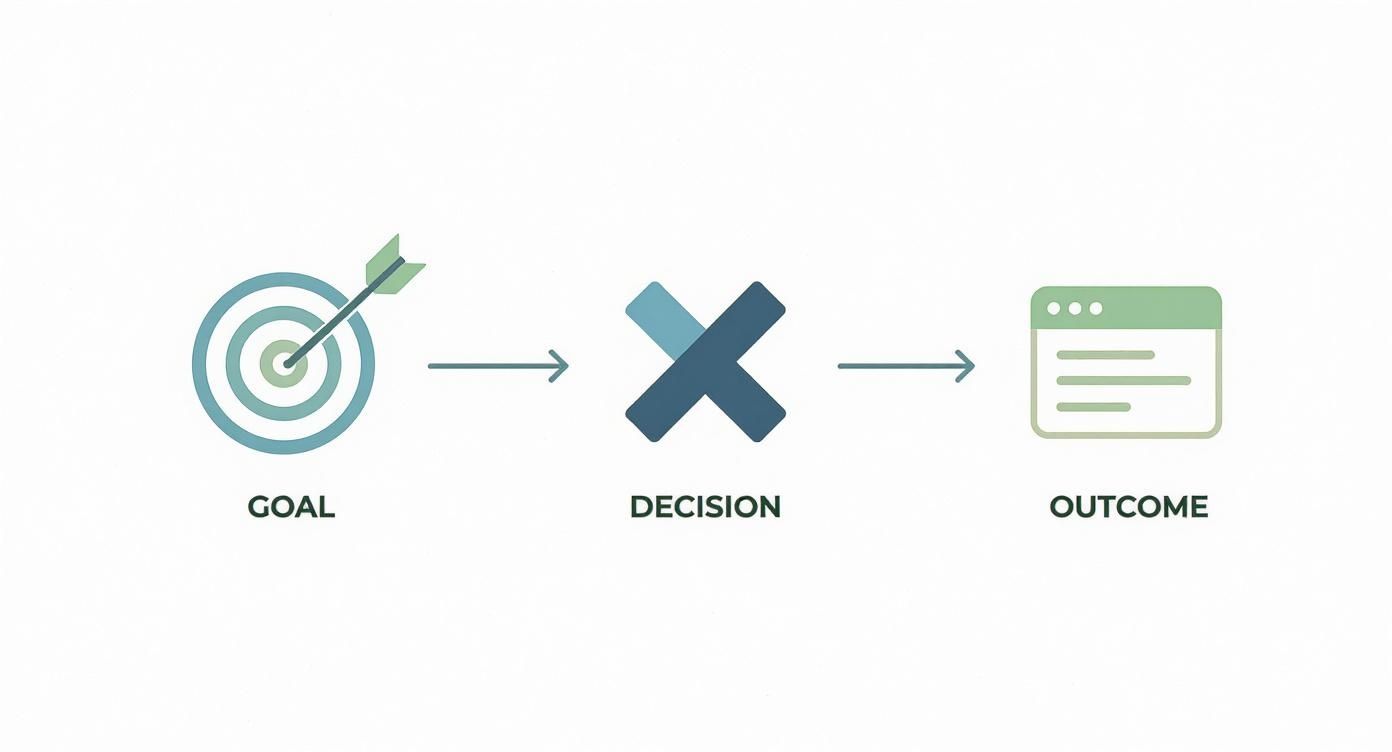 GOAL

DECISION

OUTCOME